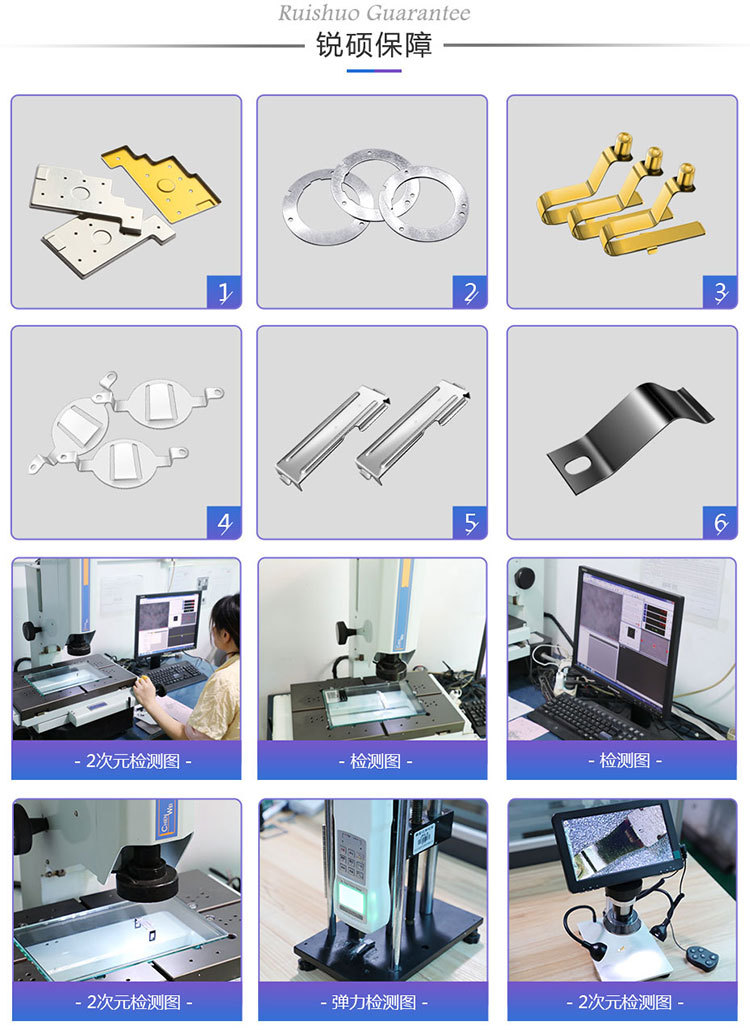 Ruishuo Guarantee
锐硕保障

1

2

3

4

5

6

- 2次元检测图 -

- 检测图 -

- 检测图 -

- 2次元检测图 -

- 弹力检测图 -

- 2次元检测图 -