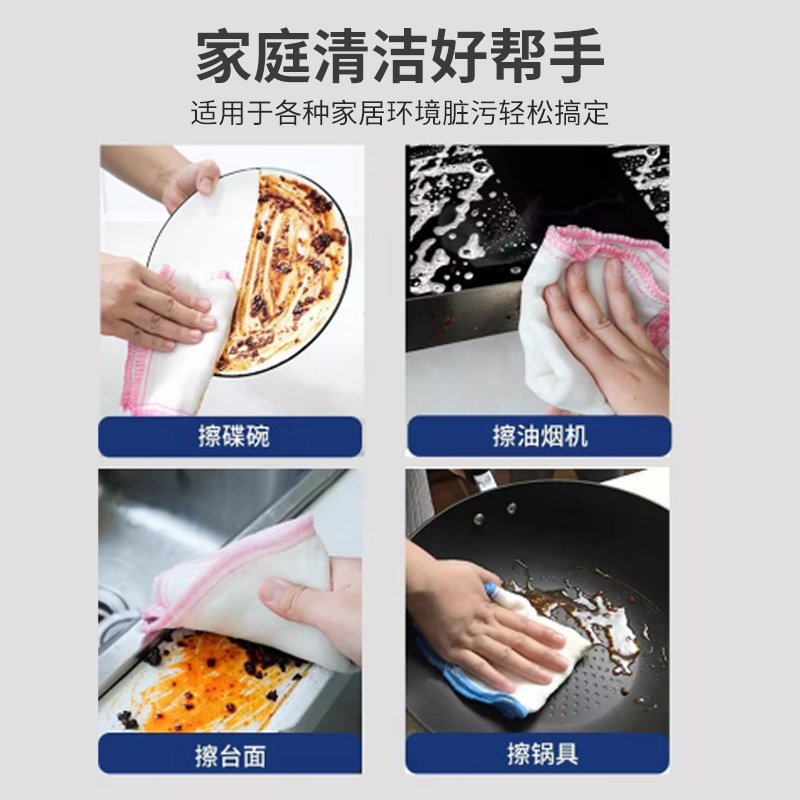 家庭清洁好帮手

适用于各种家居环境脏污轻松搞定

擦碟碗

擦油烟机

擦台面

擦锅具