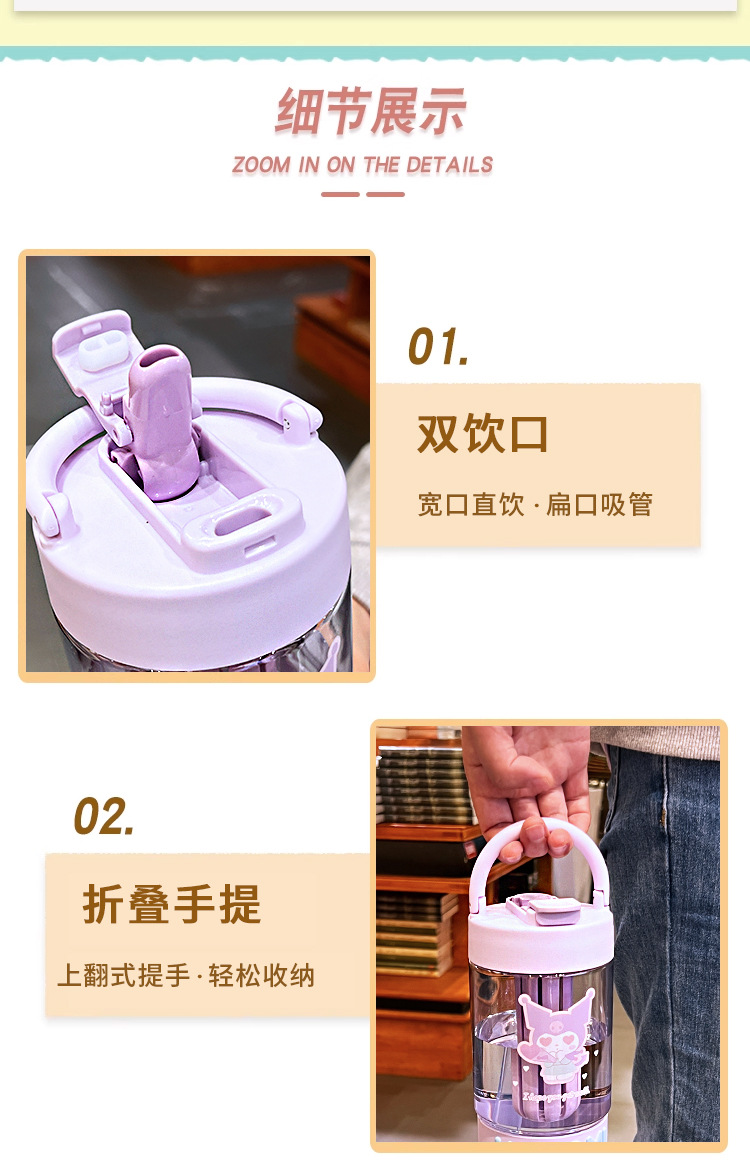 细节展示
ZOOM IN ON THE DETAILS

01.
双饮口
宽口直饮 · 扁口吸管

02.
折叠手提
上翻式提手 · 轻松收纳