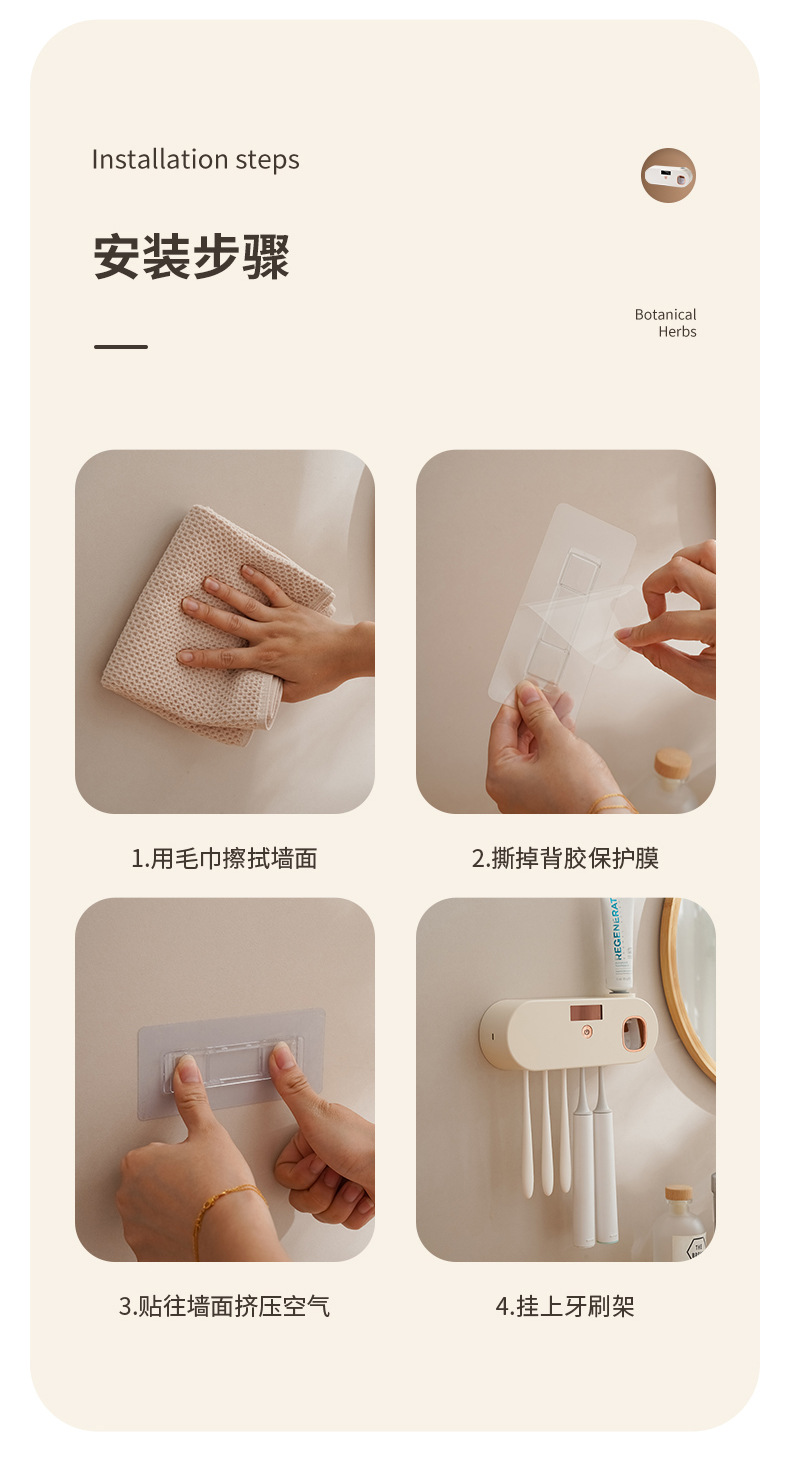 Installation steps

安装步骤

Botanical Herbs

1.用毛巾擦拭墙面

2.撕掉背胶保护膜

REGENERAT

3.贴往墙面挤压空气

4.挂上牙刷架