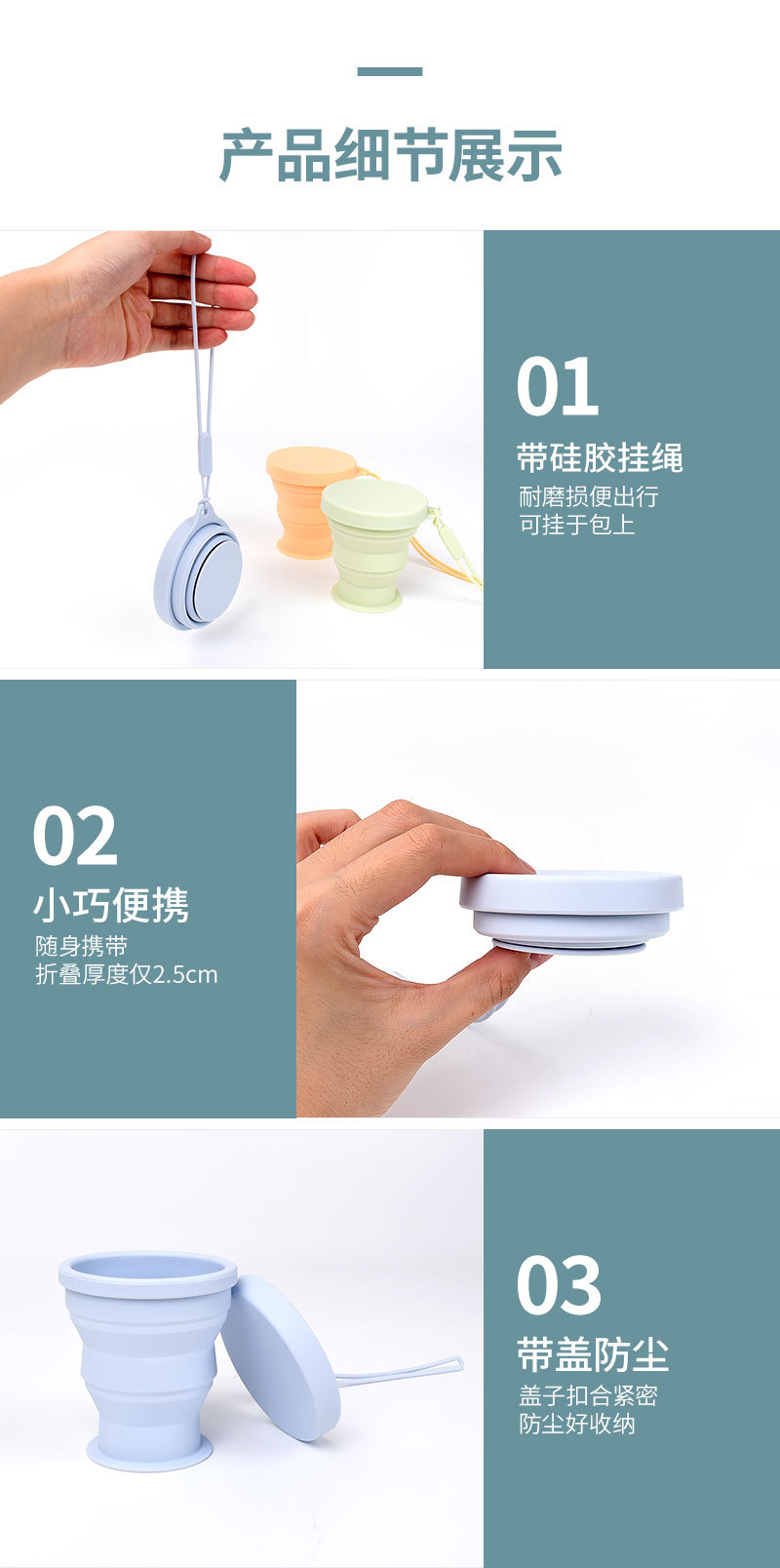 产品细节展示

01
带硅胶挂绳
耐磨损便出行
可挂于包上

02
小巧便携
随身携带
折叠厚度仅2.5cm

03
带盖防尘
盖子扣合紧密
防尘好收纳