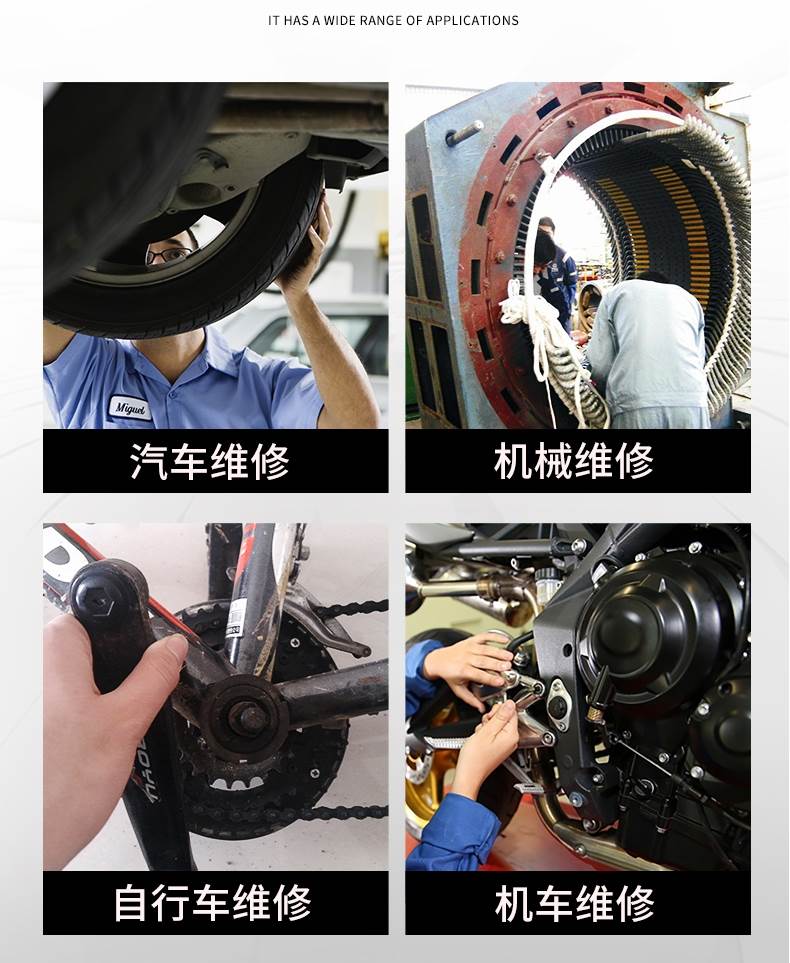 IT HAS A WIDE RANGE OF APPLICATIONS

Miguel

汽车维修

机械维修

自行车维修

机车维修