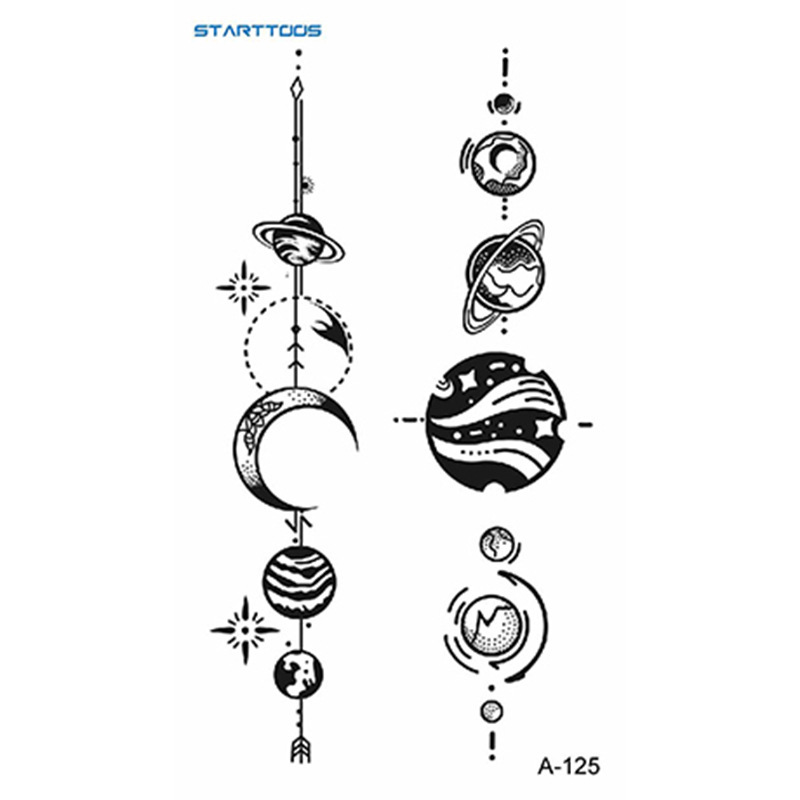 STARTTOOS

A-125