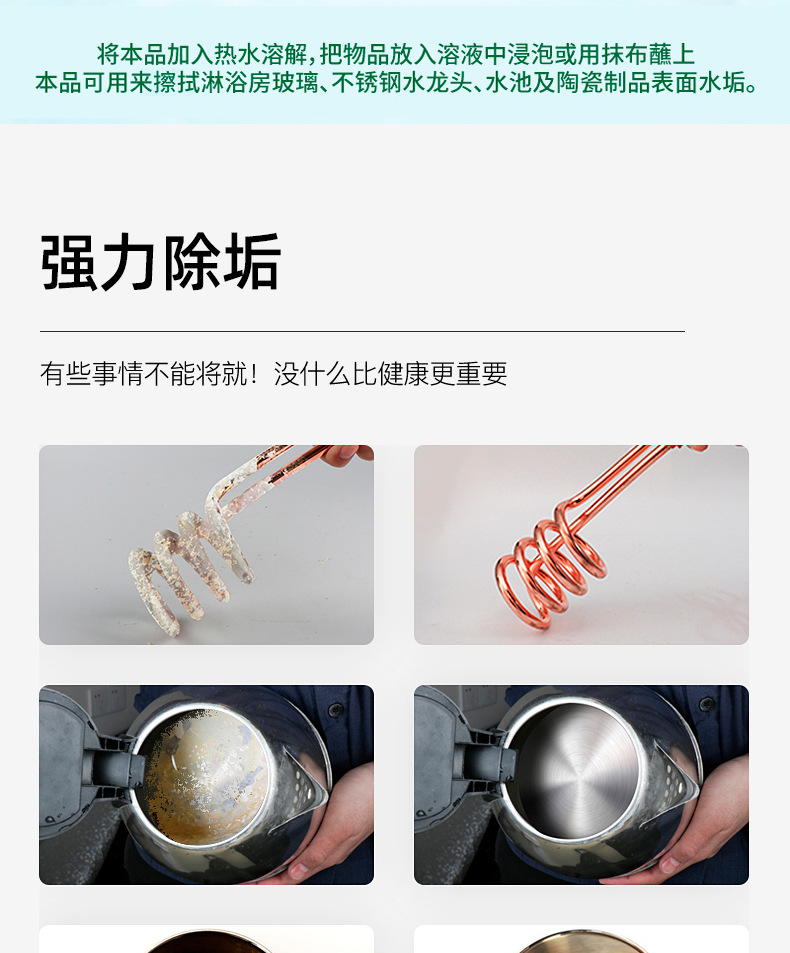 将本品加入热水溶解，把物品放入溶液中浸泡或用抹布蘸上
本品可用来擦拭淋浴房玻璃、不锈钢水龙头、水池及陶瓷制品表面水垢。

强力除垢

有些事情不能将就！没什么比健康更重要