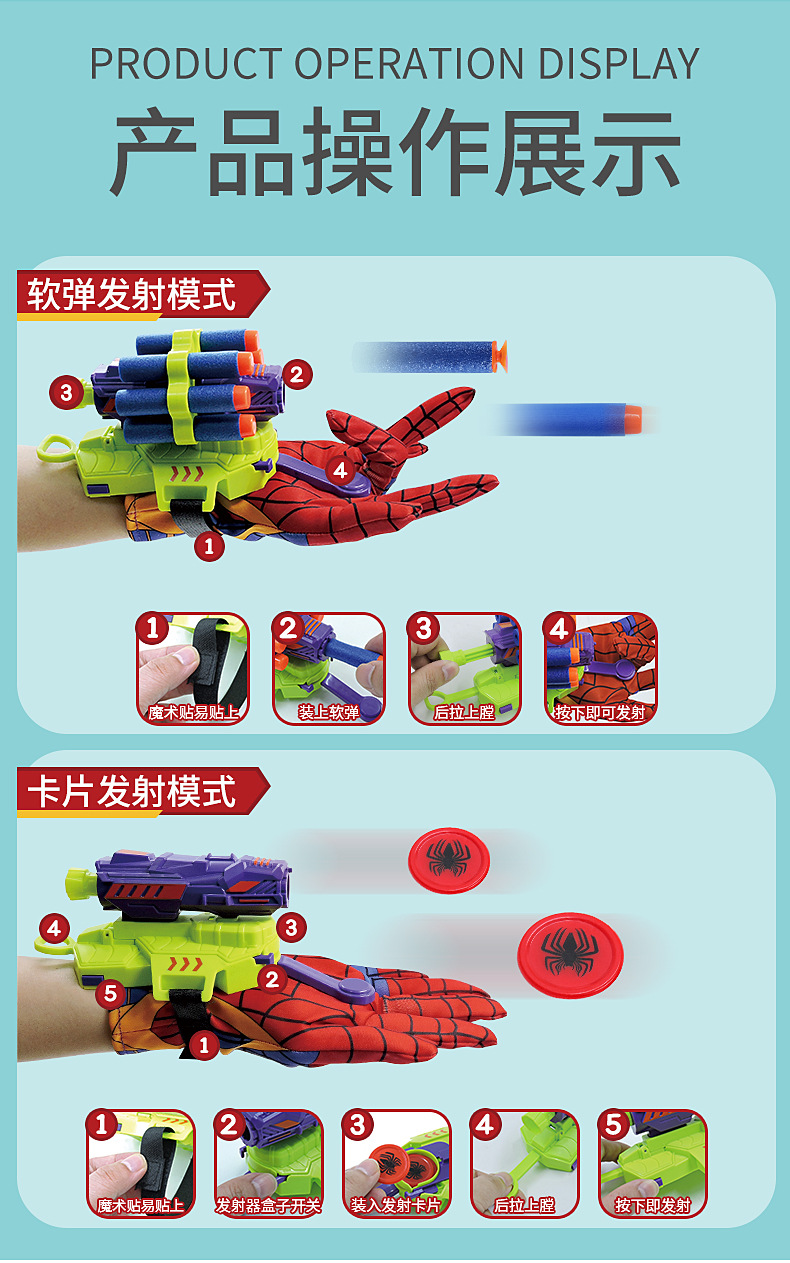 PRODUCT OPERATION DISPLAY
产品操作展示

软弹发射模式

3 2 4 1

1 魔术贴易贴上
2 装上软弹
3 后拉上膛
4 按下即可发射

卡片发射模式

4 3 2 5 1

1 魔术贴易贴上
2 发射器盒子开关
3 装入发射卡片
4 后拉上膛
5 按下即发射