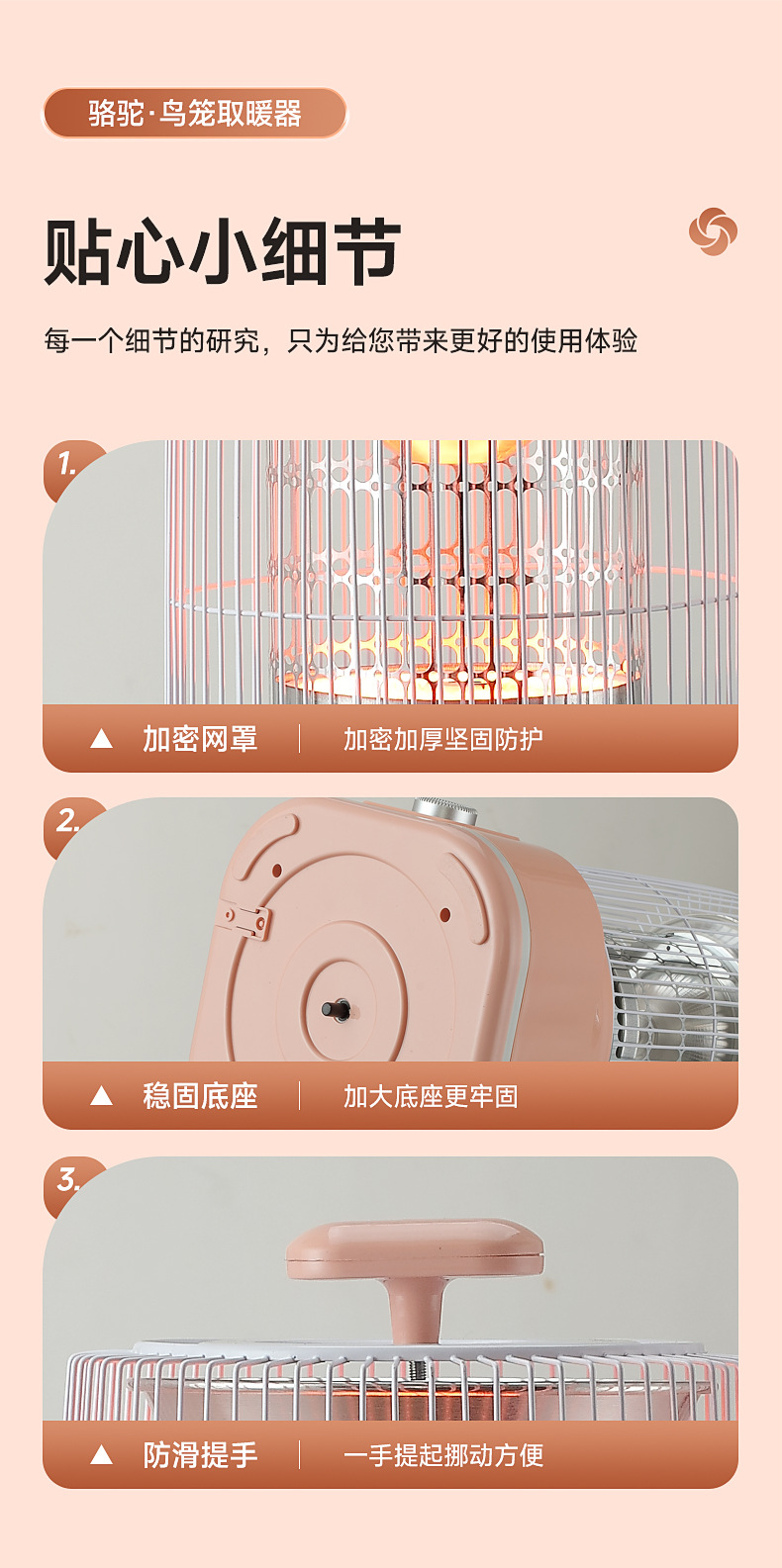 骆驼·鸟笼取暖器

贴心小细节

每一个细节的研究，只为给您带来更好的使用体验

1.

▲ 加密网罩 | 加密加厚坚固防护

2.

▲ 稳固底座 | 加大底座更牢固

3.

▲ 防滑提手 | 一手提起挪动方便