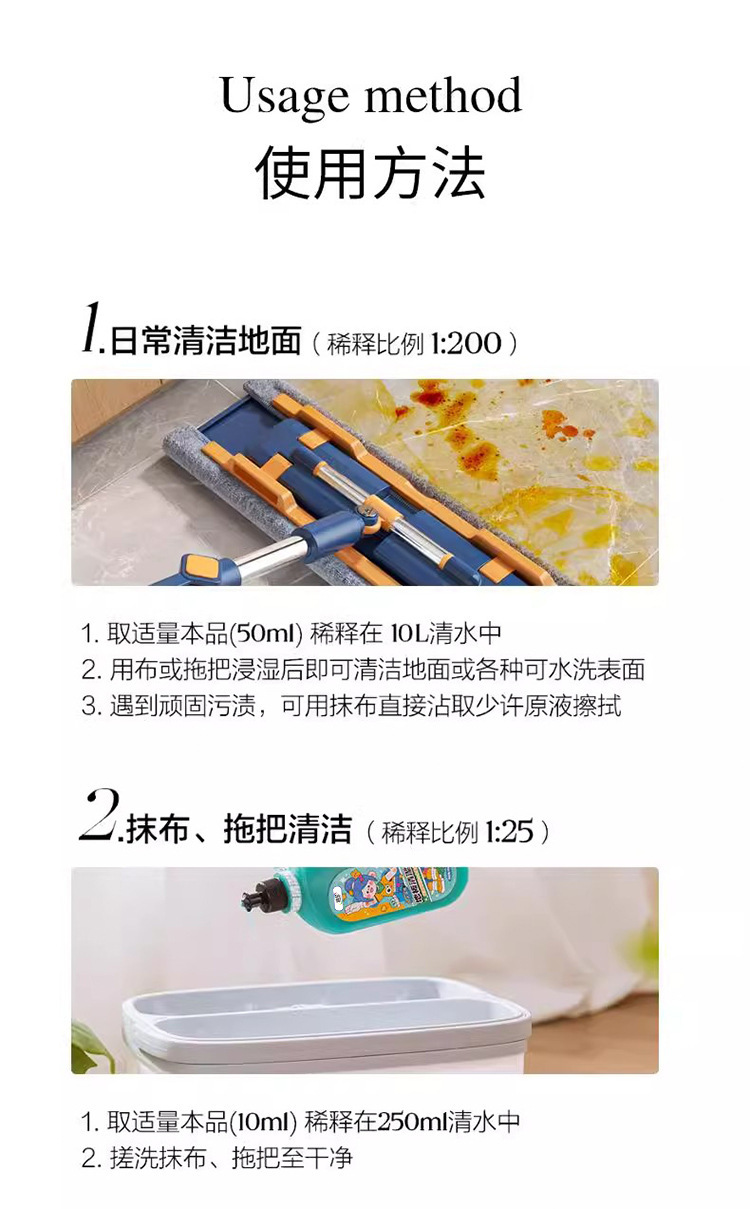 Usage method
使用方法

1.日常清洁地面（稀释比例 1:200）

1. 取适量本品(50ml) 稀释在 10L清水中
2. 用布或拖把浸湿后即可清洁地面或各种可水洗表面
3. 遇到顽固污渍，可用抹布直接沾取少许原液擦拭

2.抹布、拖把清洁（稀释比例 1:25）

1. 取适量本品(10ml) 稀释在250ml清水中
2. 搓洗抹布、拖把至干净