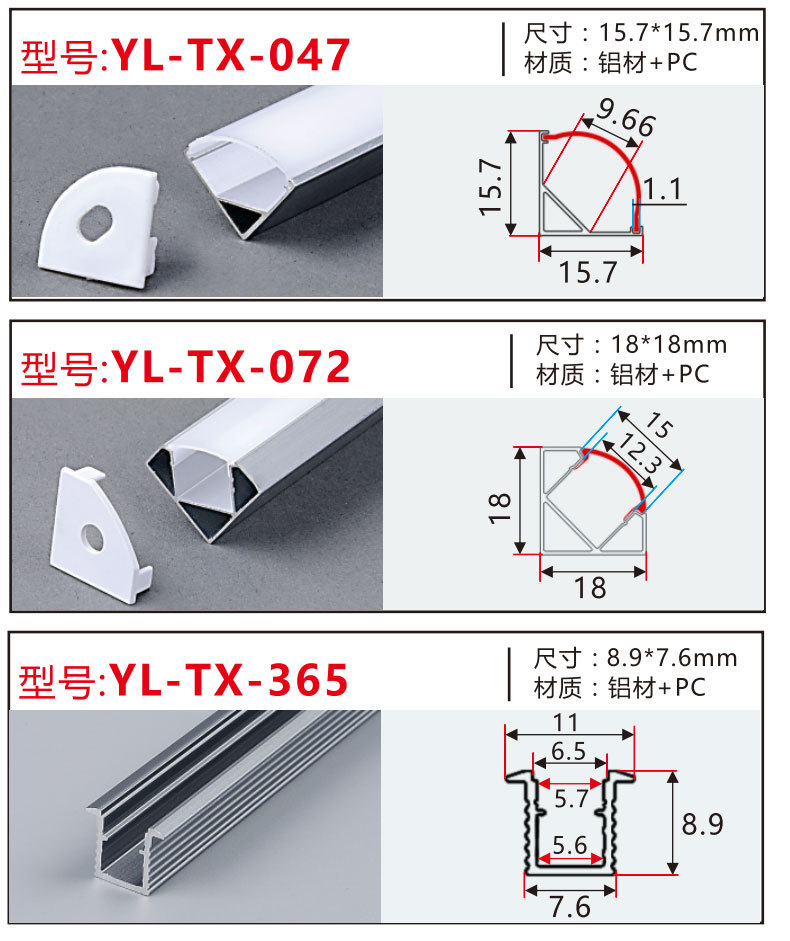 型号:YL-TX-047

尺寸：15.7*15.7mm
材质：铝材+PC

9.66
15.7
1.1
15.7

型号:YL-TX-072

尺寸：18*18mm
材质：铝材+PC

15
12.3
18
18

型号:YL-TX-365

尺寸：8.9*7.6mm
材质：铝材+PC

11
6.5
5.7
8.9
5.6
7.6