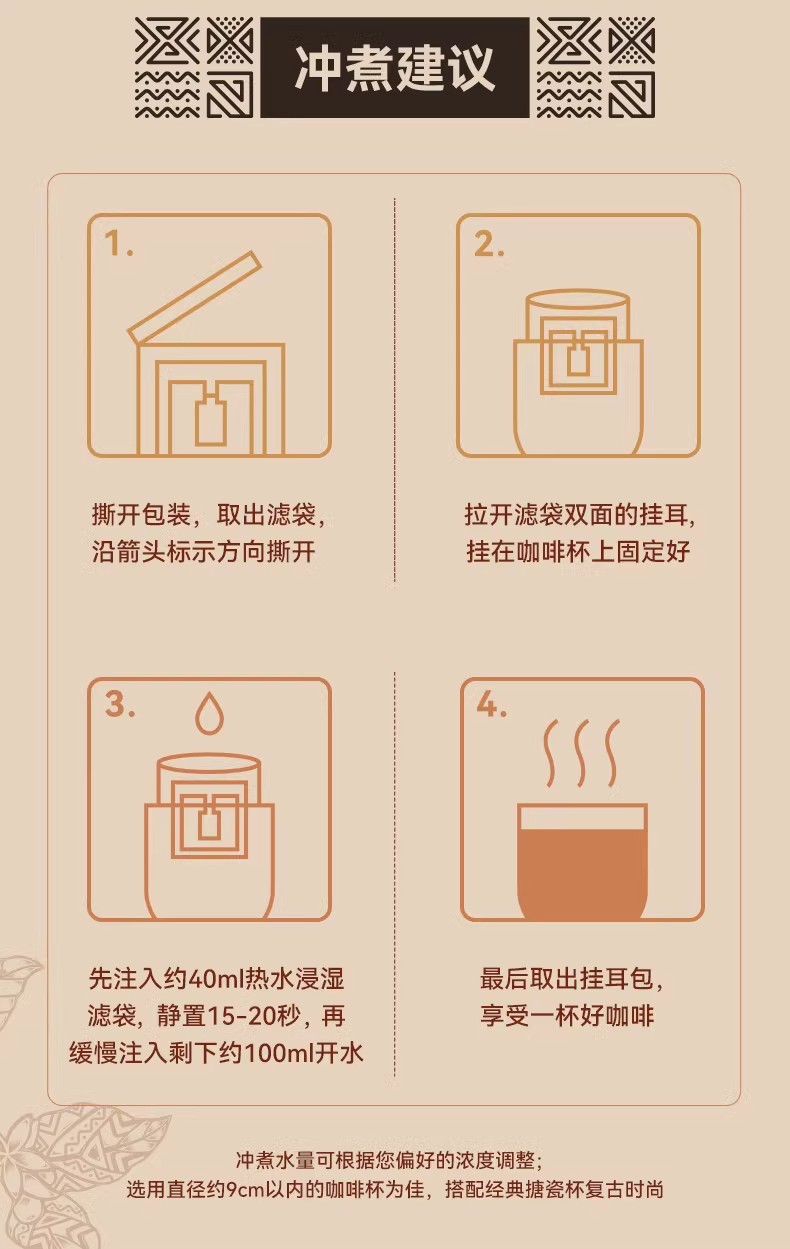 冲煮建议

1.

撕开包装，取出滤袋，沿箭头标示方向撕开

2.

拉开滤袋双面的挂耳，挂在咖啡杯上固定好

3.

先注入约40ml热水浸湿滤袋，静置15-20秒，再缓慢注入剩下约100ml开水

4.

最后取出挂耳包，享受一杯好咖啡

冲煮水量可根据您偏好的浓度调整；
选用直径约9cm以内的咖啡杯为佳，搭配经典搪瓷杯复古时尚