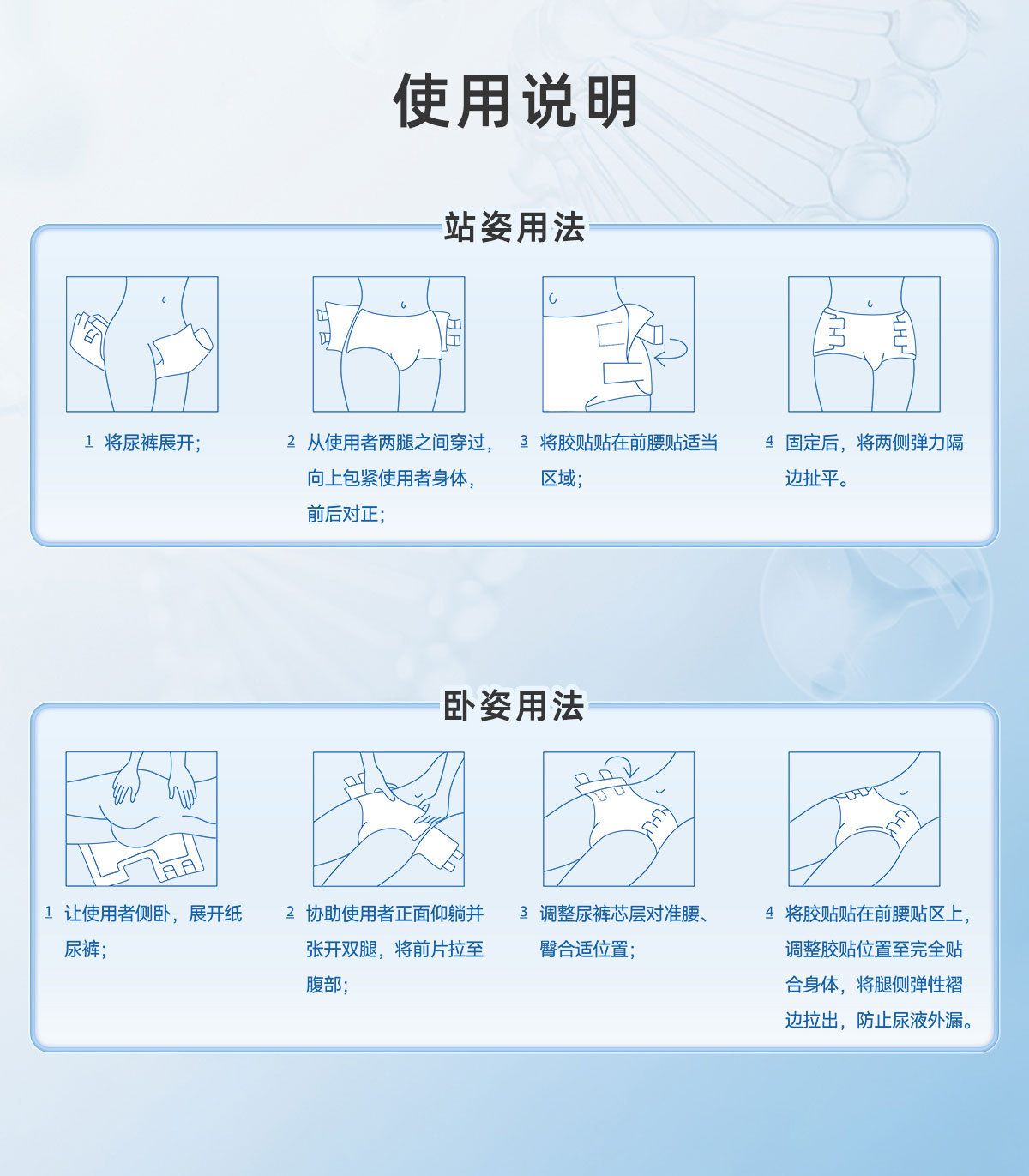 使用说明

站姿用法

1 将尿裤展开；

2 从使用者两腿之间穿过，向上包紧使用者身体，前后对正；

3 将胶贴贴在前腰贴适当区域；

4 固定后，将两侧弹力隔边扯平。

卧姿用法

1 让使用者侧卧，展开纸尿裤；

2 协助使用者正面仰躺并张开双腿，将前片拉至腹部；

3 调整尿裤芯层对准腰、臀合适位置；

4 将胶贴贴在前腰贴区上，调整胶贴位置至完全贴合身体，将腿侧弹性褶边拉出，防止尿液外漏。