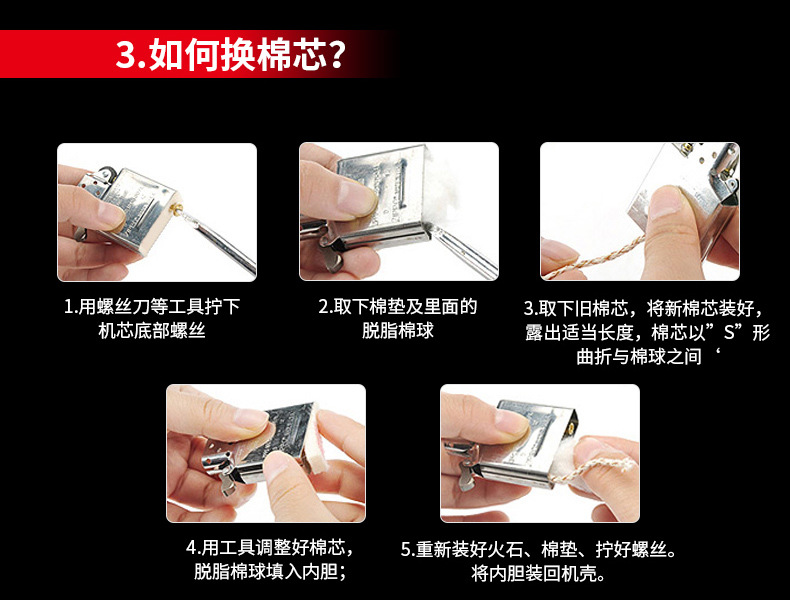 3.如何换棉芯?

1.用螺丝刀等工具拧下机芯底部螺丝

2.取下棉垫及里面的脱脂棉球

3.取下旧棉芯，将新棉芯装好，露出适当长度，棉芯以”S”形曲折与棉球之间‘

4.用工具调整好棉芯，脱脂棉球填入内胆；

5.重新装好火石、棉垫、拧好螺丝。将内胆装回机壳。