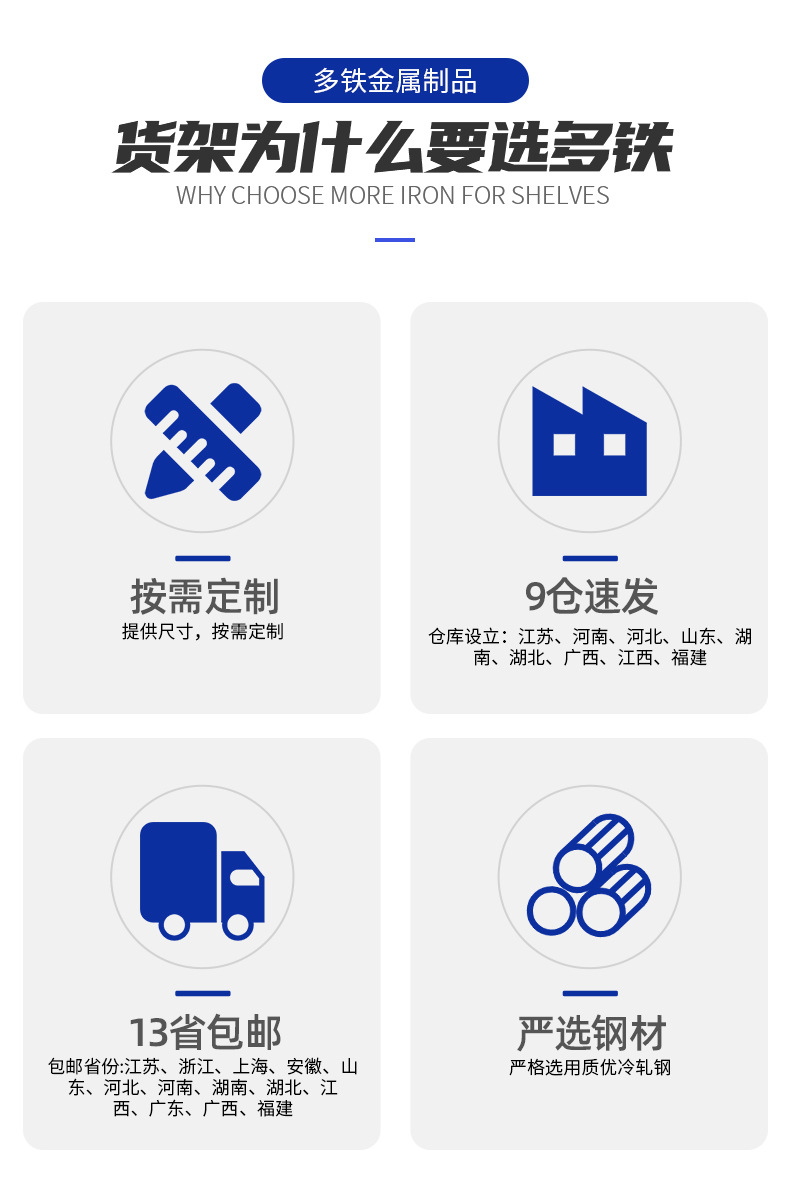 多铁金属制品

货架为什么要选多铁

WHY CHOOSE MORE IRON FOR SHELVES

按需定制

提供尺寸，按需定制

9仓速发

仓库设立：江苏、河南、河北、山东、湖南、湖北、广西、江西、福建

13省包邮

包邮省份:江苏、浙江、上海、安徽、山东、河北、河南、湖南、湖北、江西、广东、广西、福建

严选钢材

严格选用质优冷轧钢