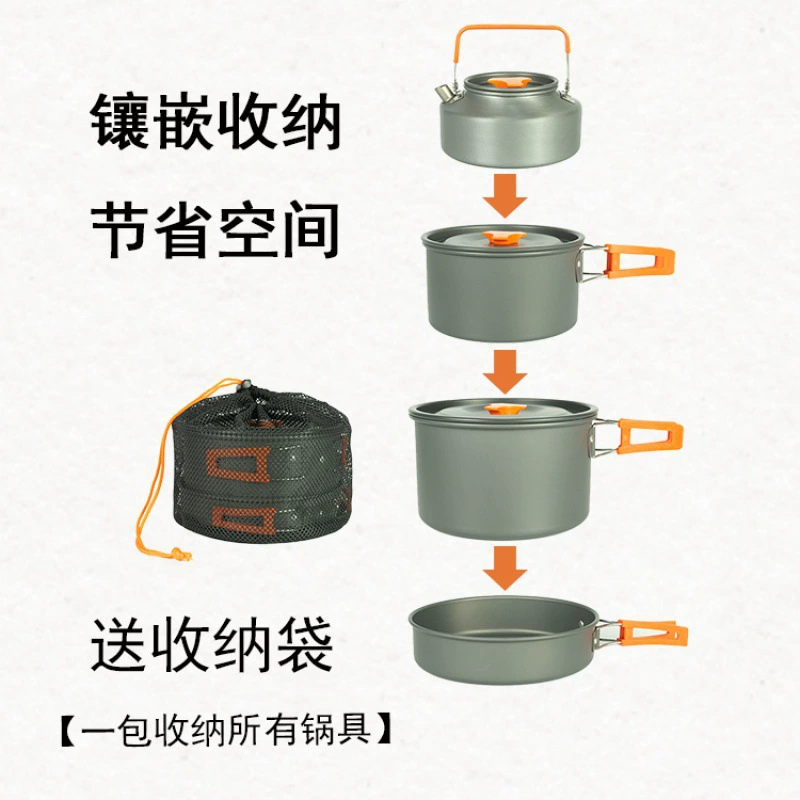 镶嵌收纳

节省空间

送收纳袋

【一包收纳所有锅具】