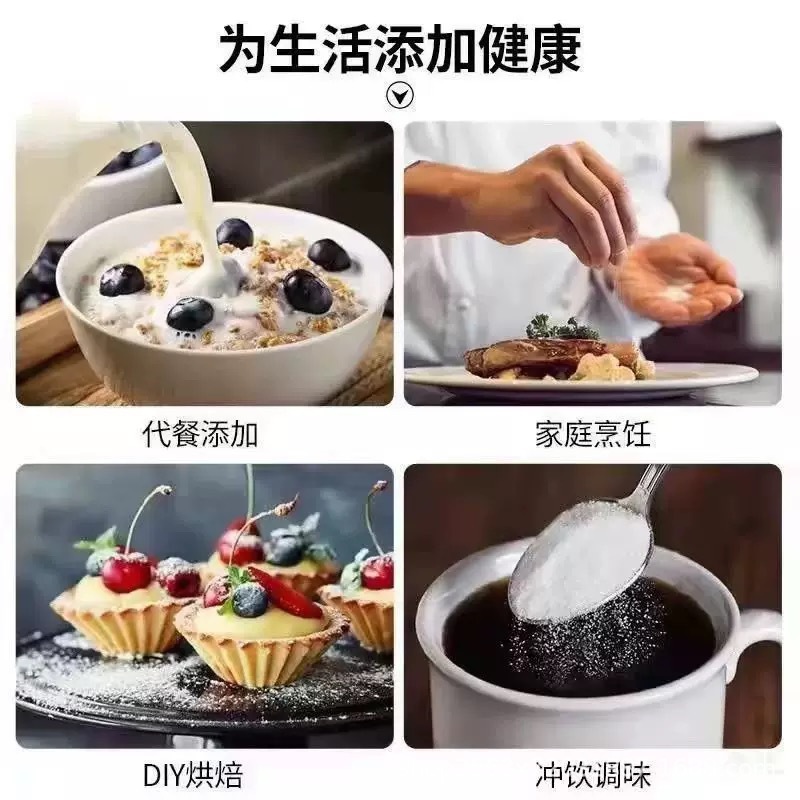 为生活添加健康

代餐添加

家庭烹饪

DIY烘焙

冲饮调味