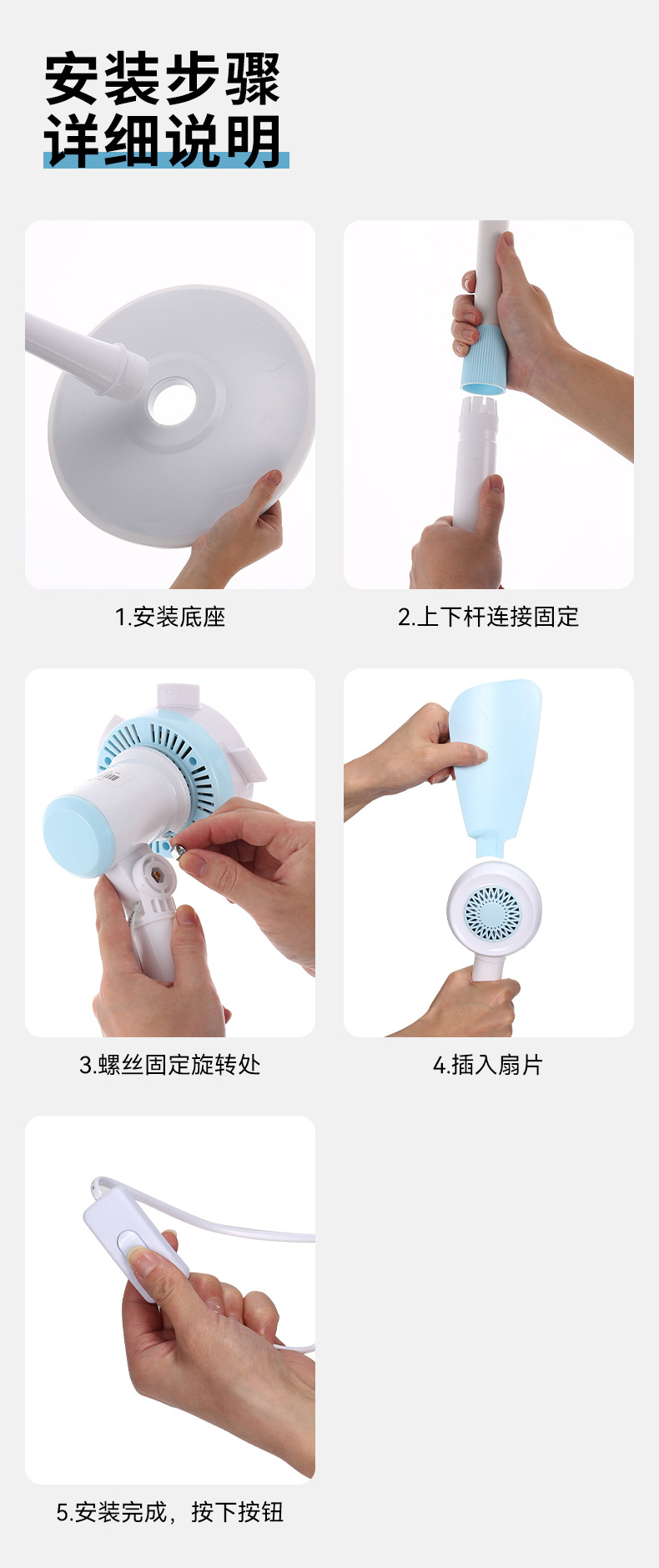 安装步骤
详细说明

1.安装底座

2.上下杆连接固定

3.螺丝固定旋转处

4.插入扇片

5.安装完成，按下按钮