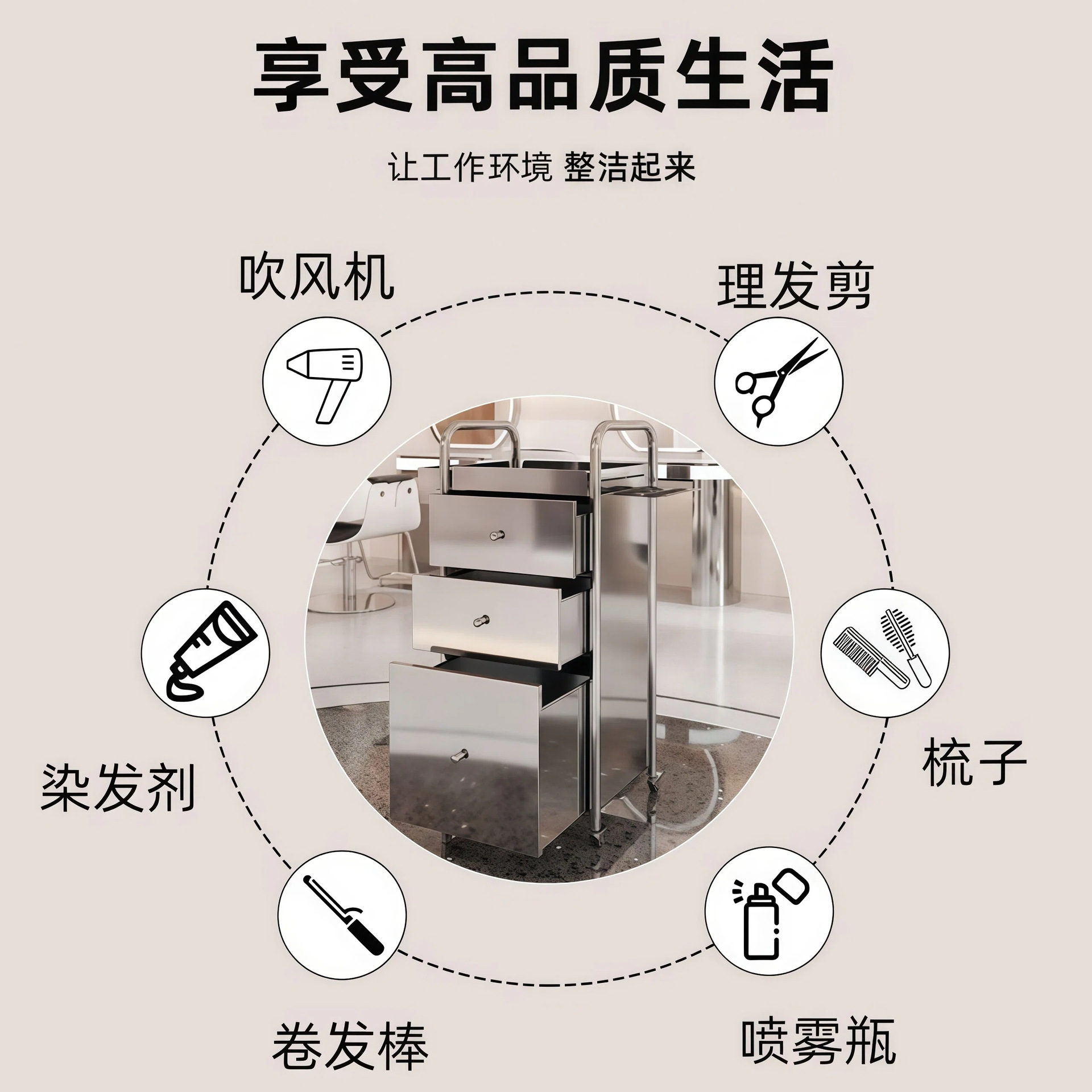 享受高品质生活

让工作环境 整洁起来

吹风机

理发剪

染发剂

梳子

卷发棒

喷雾瓶