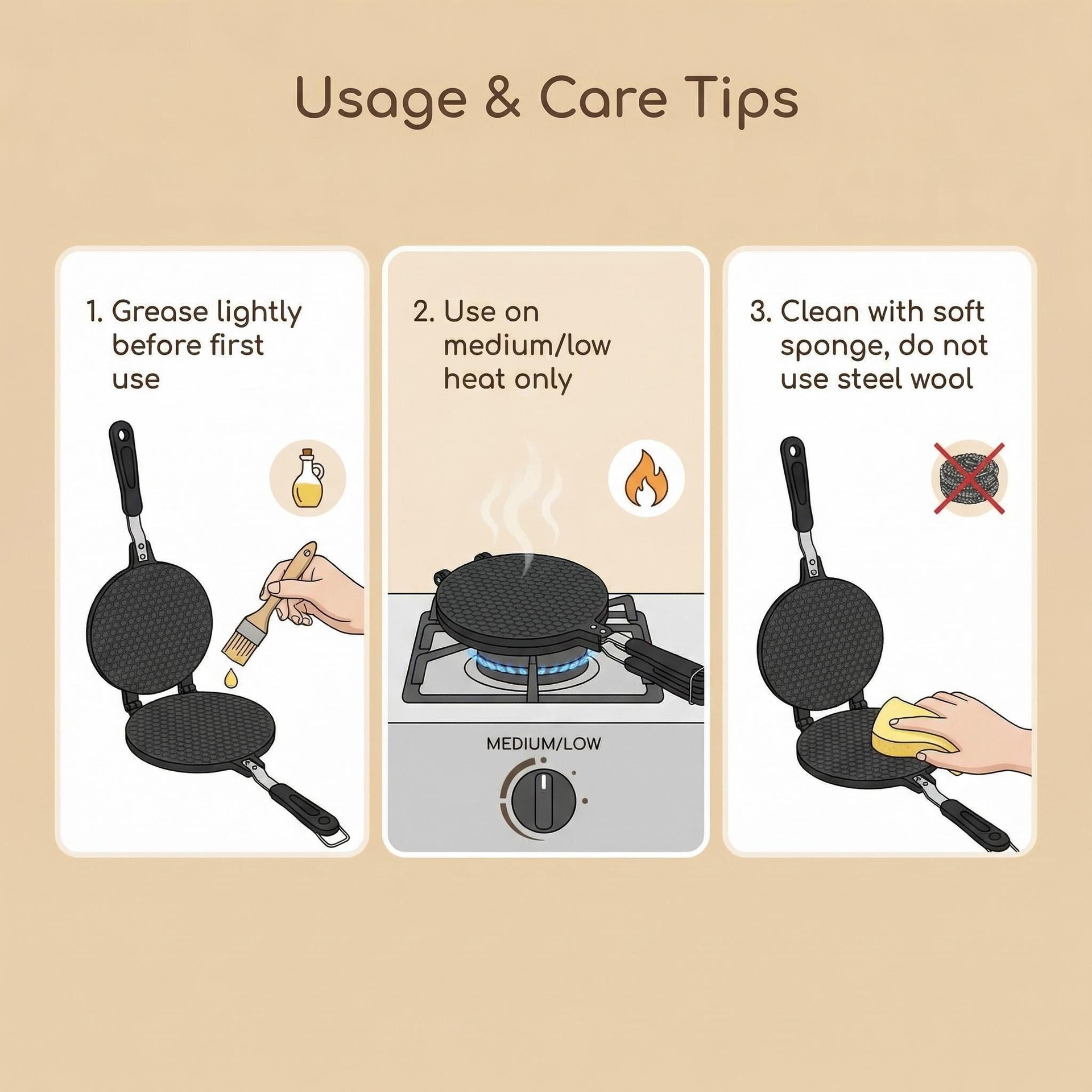 Usage & Care Tips

1. Grease lightly before first use

2. Use on medium/low heat only

MEDIUM/LOW

3. Clean with soft sponge, do not use steel wool