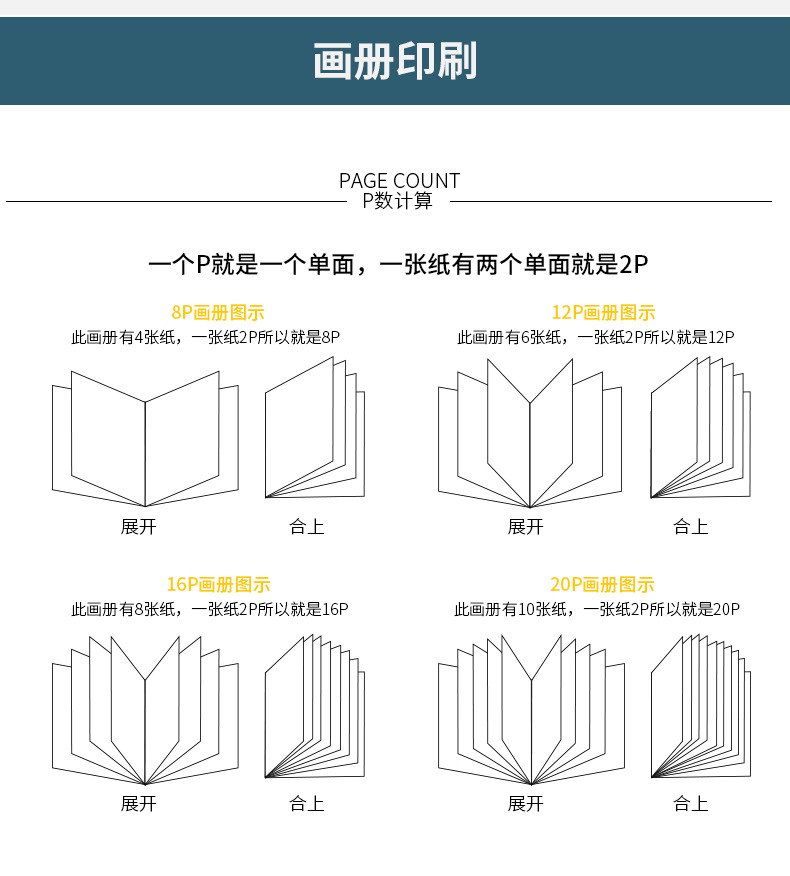 画册印刷

PAGE COUNT
P数计算

一个P就是一个单面，一张纸有两个单面就是2P

8P画册图示
此画册有4张纸，一张纸2P所以就是8P

展开　合上

12P画册图示
此画册有6张纸，一张纸2P所以就是12P

展开　合上

16P画册图示
此画册有8张纸，一张纸2P所以就是16P

展开　合上

20P画册图示
此画册有10张纸，一张纸2P所以就是20P

展开　合上