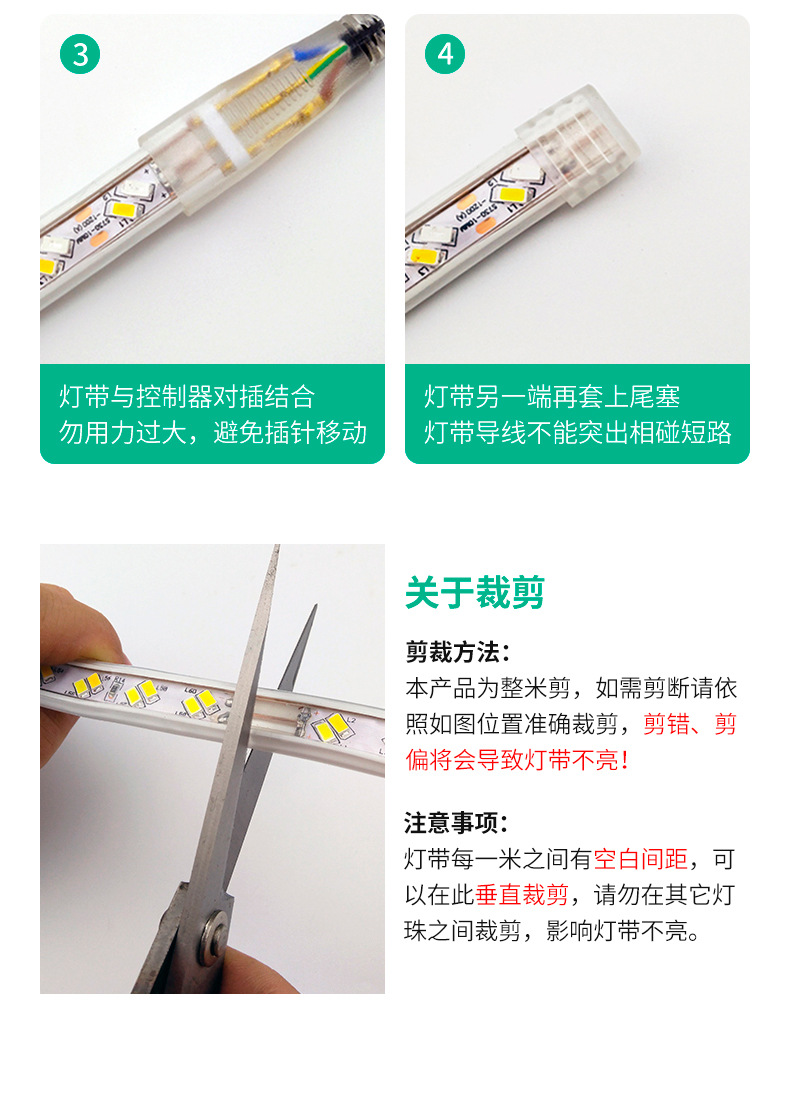 3

灯带与控制器对插结合
勿用力过大，避免插针移动

4

灯带另一端再套上尾塞
灯带导线不能突出相碰短路

关于裁剪

剪裁方法：
本产品为整米剪，如需剪断请依照如图位置准确裁剪，剪错、剪偏将会导致灯带不亮！

注意事项：
灯带每一米之间有空白间距，可以在此垂直裁剪，请勿在其它灯珠之间裁剪，影响灯带不亮。