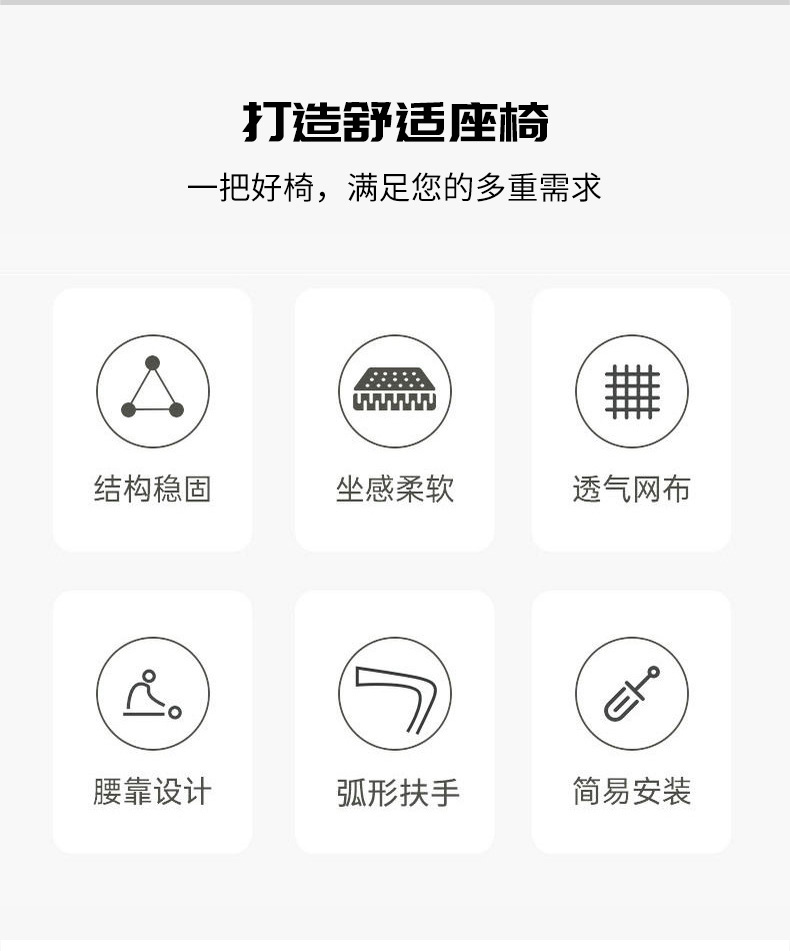 打造舒适座椅

一把好椅，满足您的多重需求

结构稳固

坐感柔软

透气网布

腰靠设计

弧形扶手

简易安装