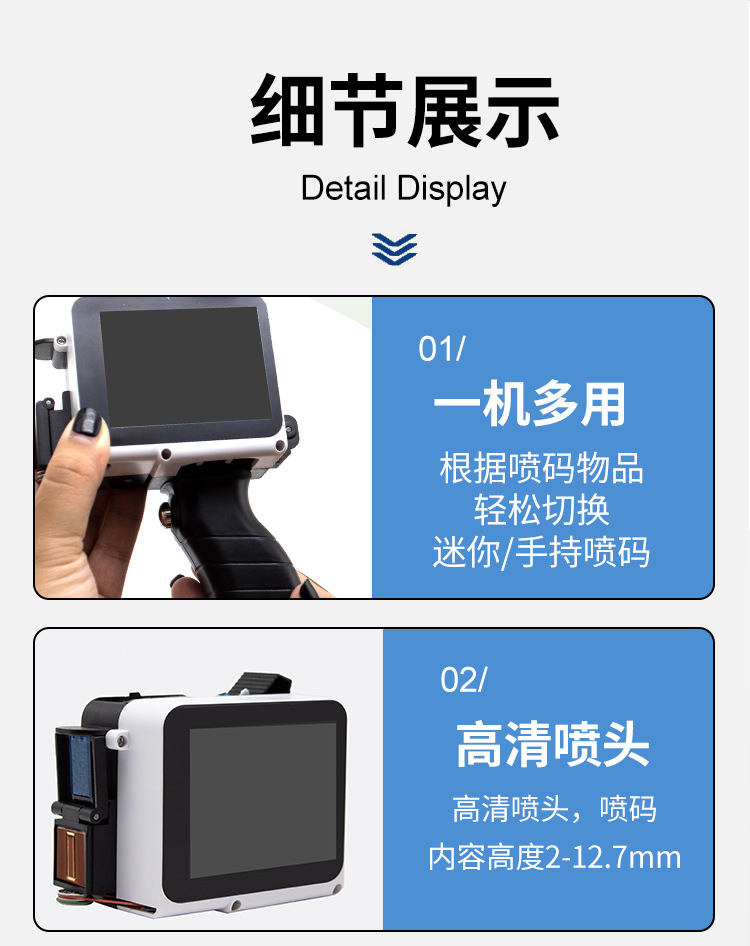 细节展示
Detail Display

01/
一机多用
根据喷码物品
轻松切换
迷你/手持喷码

02/
高清喷头
高清喷头，喷码
内容高度2-12.7mm