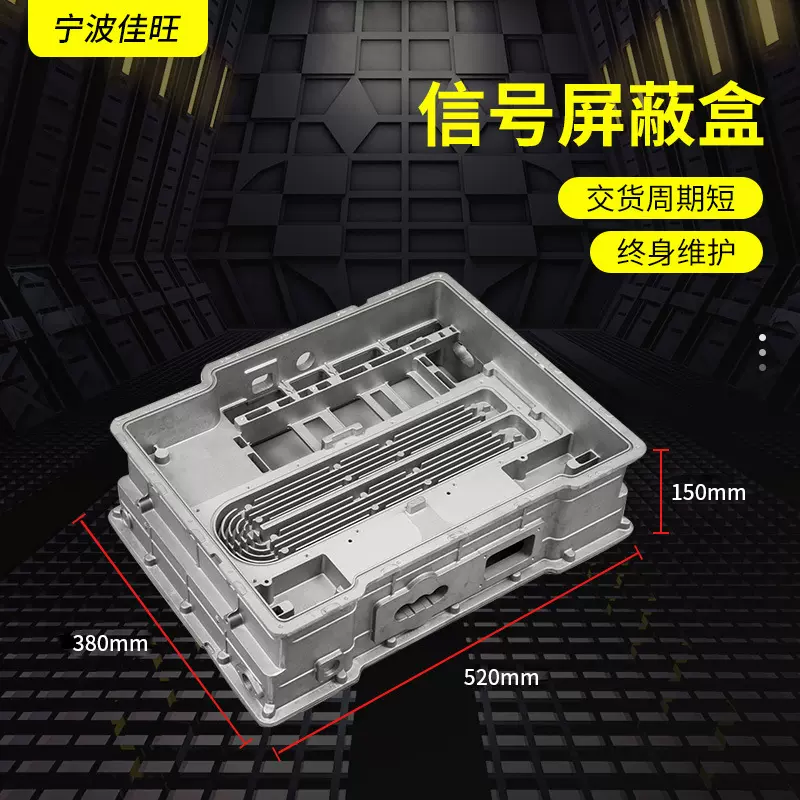 宁波佳旺

信号屏蔽盒

交货周期短

终身维护

150mm

380mm

520mm