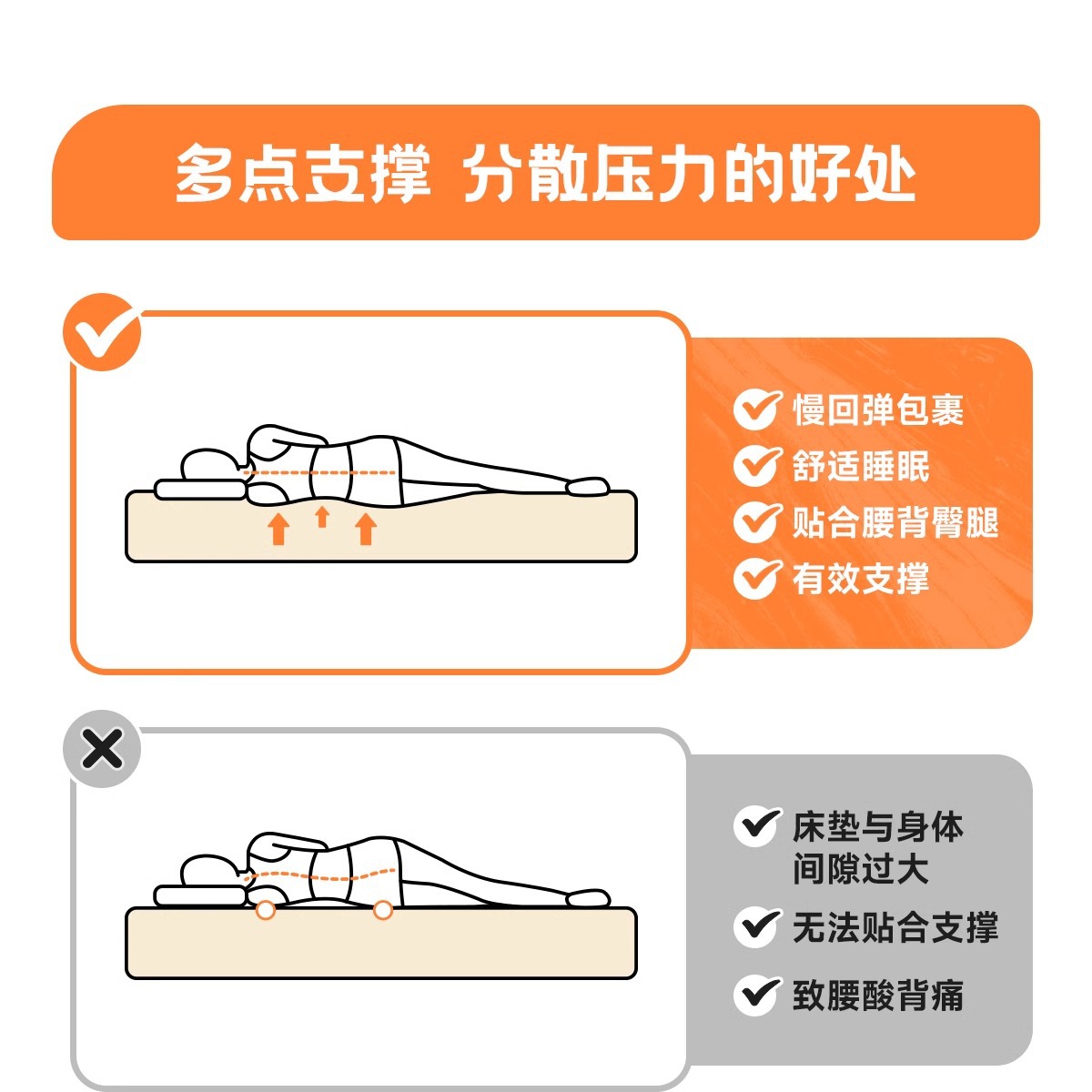 多点支撑 分散压力的好处

慢回弹包裹
舒适睡眠
贴合腰背臀腿
有效支撑

床垫与身体间隙过大
无法贴合支撑
致腰酸背痛