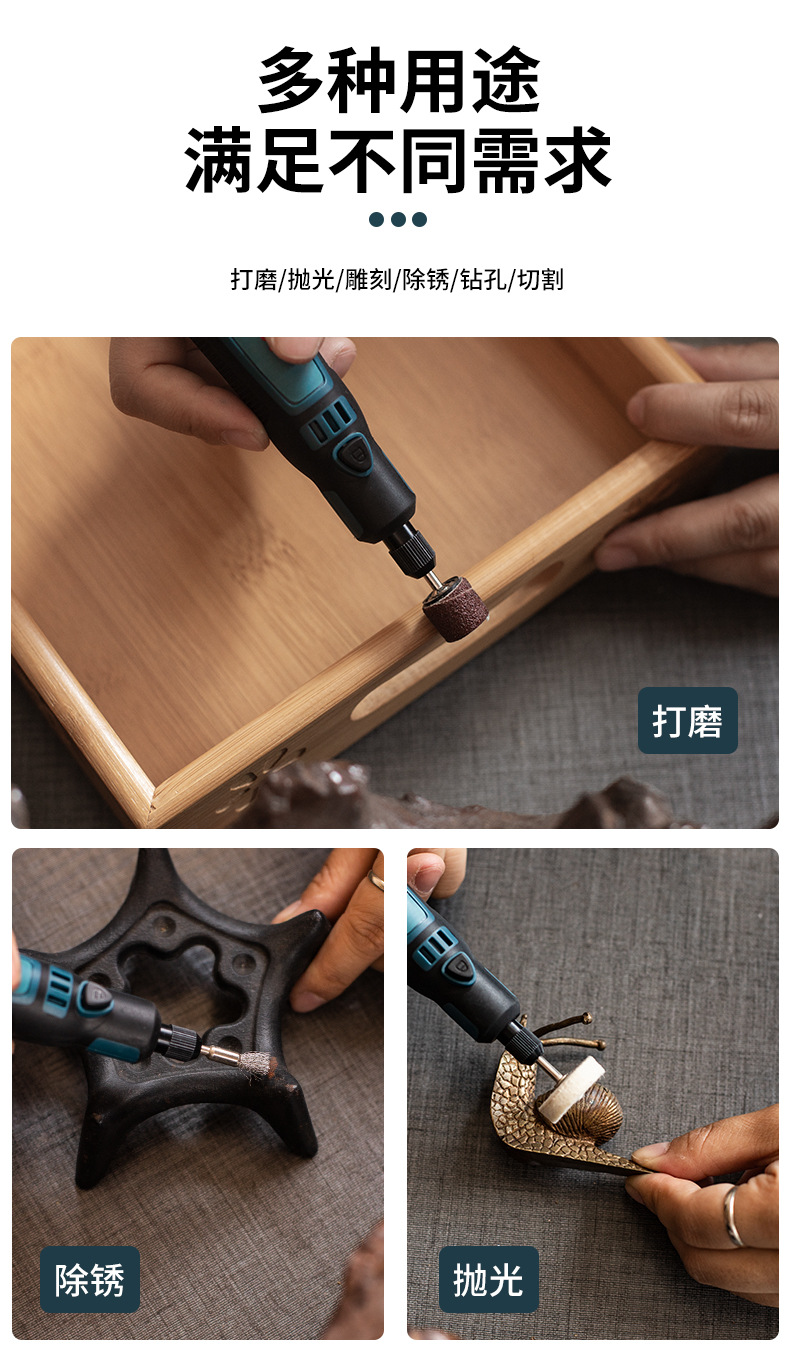 多种用途
满足不同需求

打磨/抛光/雕刻/除锈/钻孔/切割

打磨

除锈

抛光