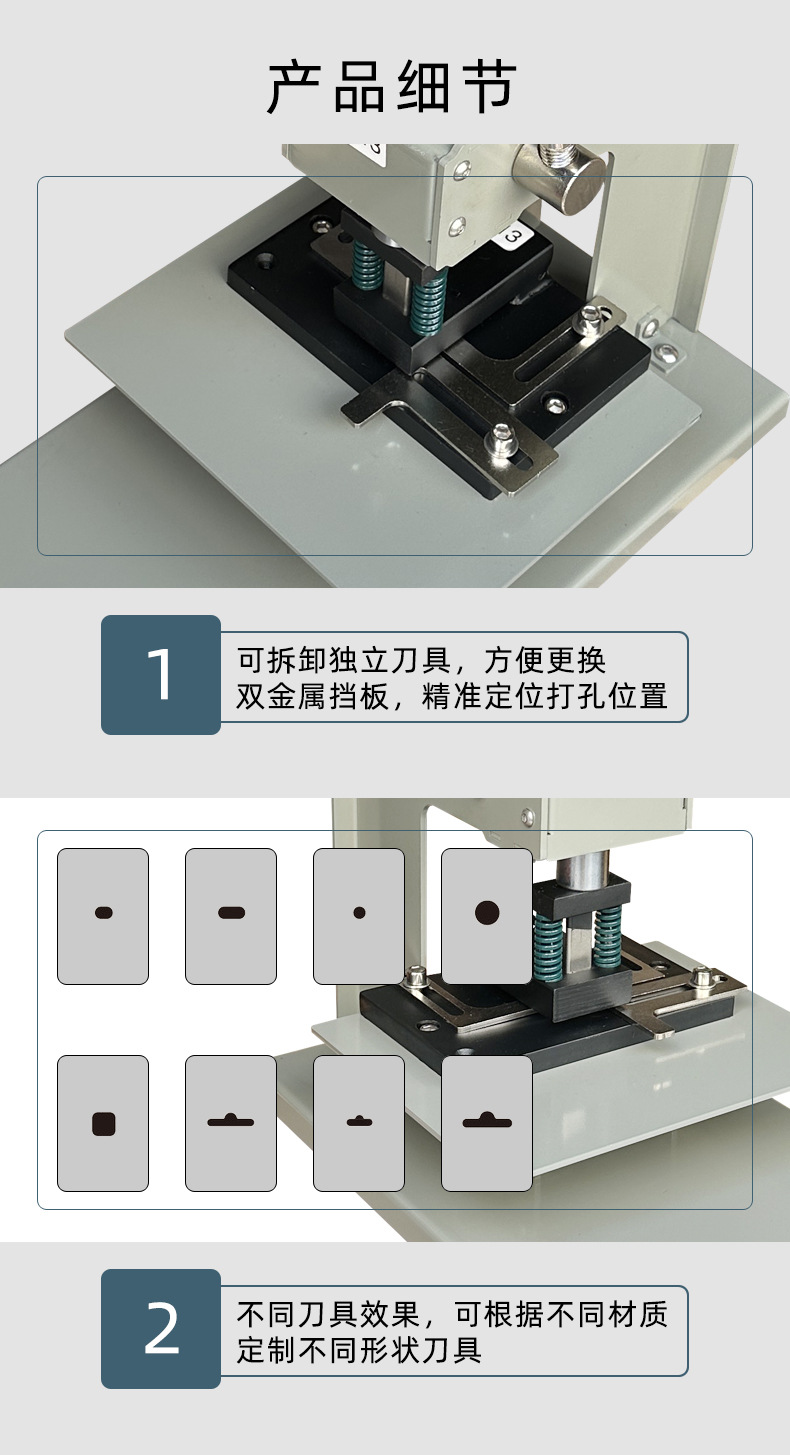 产品细节

3

1

可拆卸独立刀具，方便更换
双金属挡板，精准定位打孔位置

2

不同刀具效果，可根据不同材质
定制不同形状刀具