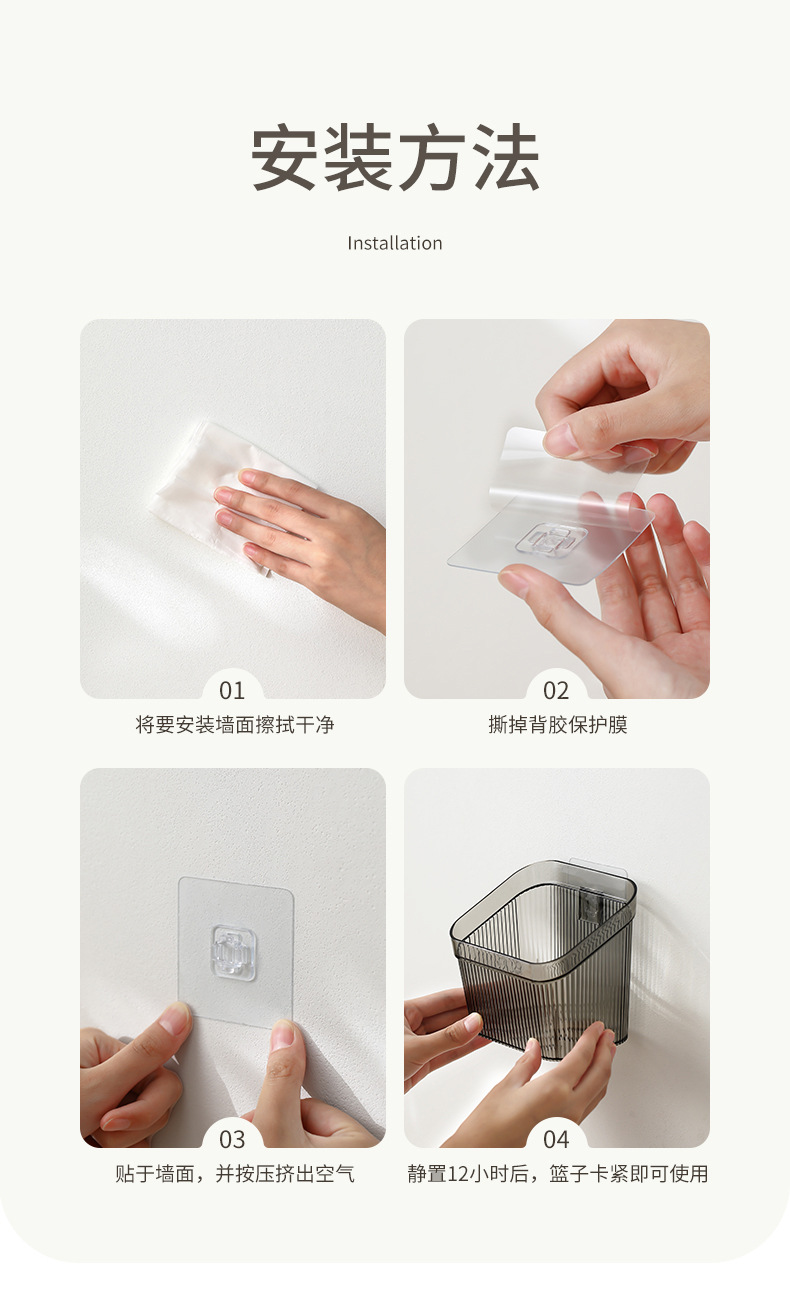 安装方法

Installation

01
将要安装墙面擦拭干净

02
撕掉背胶保护膜

03
贴于墙面，并按压挤出空气

04
静置12小时后，篮子卡紧即可使用