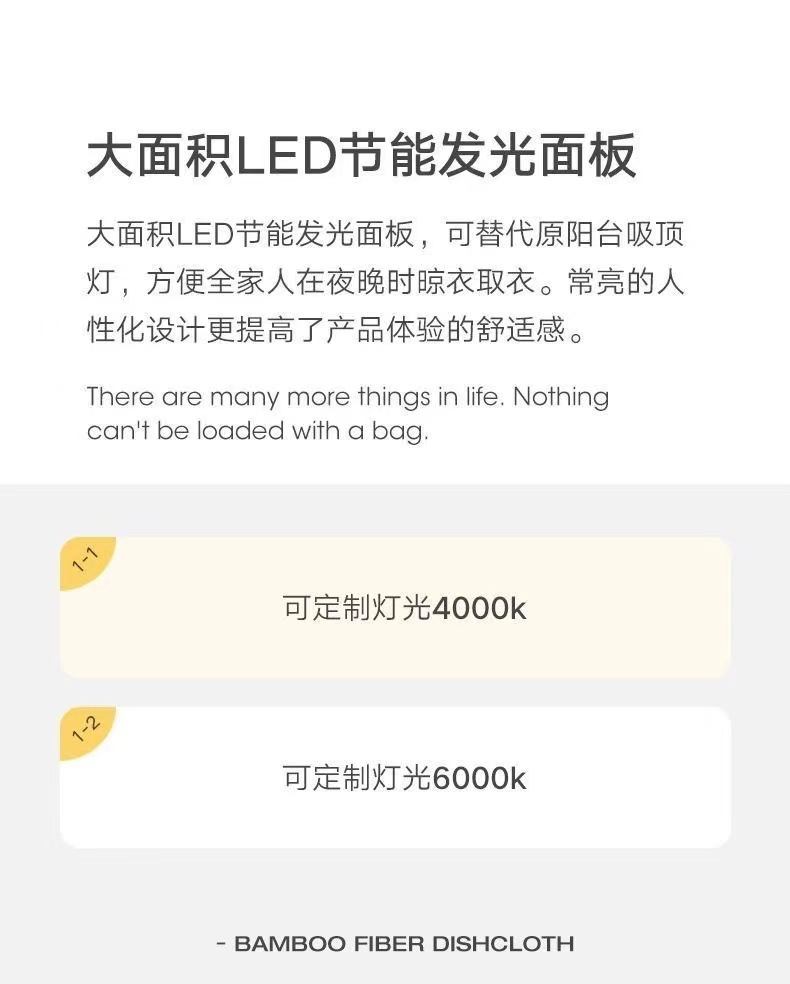 大面积LED节能发光面板

大面积LED节能发光面板，可替代原阳台吸顶灯，方便全家人在夜晚时晾衣取衣。常亮的人性化设计更提高了产品体验的舒适感。

There are many more things in life. Nothing can't be loaded with a bag.

1-1

可定制灯光4000k

1-2

可定制灯光6000k

- BAMBOO FIBER DISHCLOTH