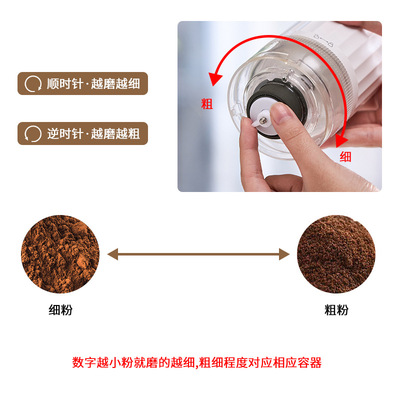 顺时针·越磨越细

逆时针·越磨越粗

粗

细

细粉

粗粉

数字越小粉就磨的越细,粗细程度对应相应容器