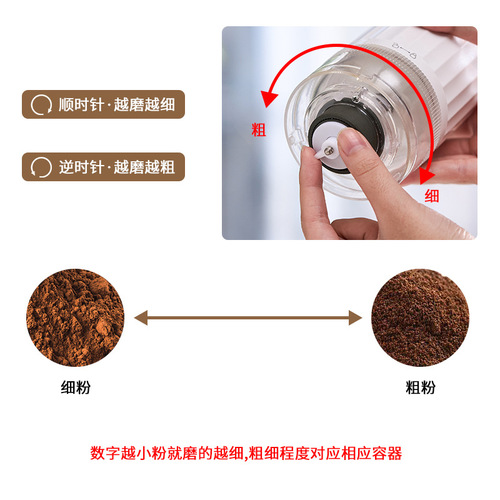 顺时针·越磨越细

逆时针·越磨越粗

粗

细

细粉

粗粉

数字越小粉就磨的越细,粗细程度对应相应容器