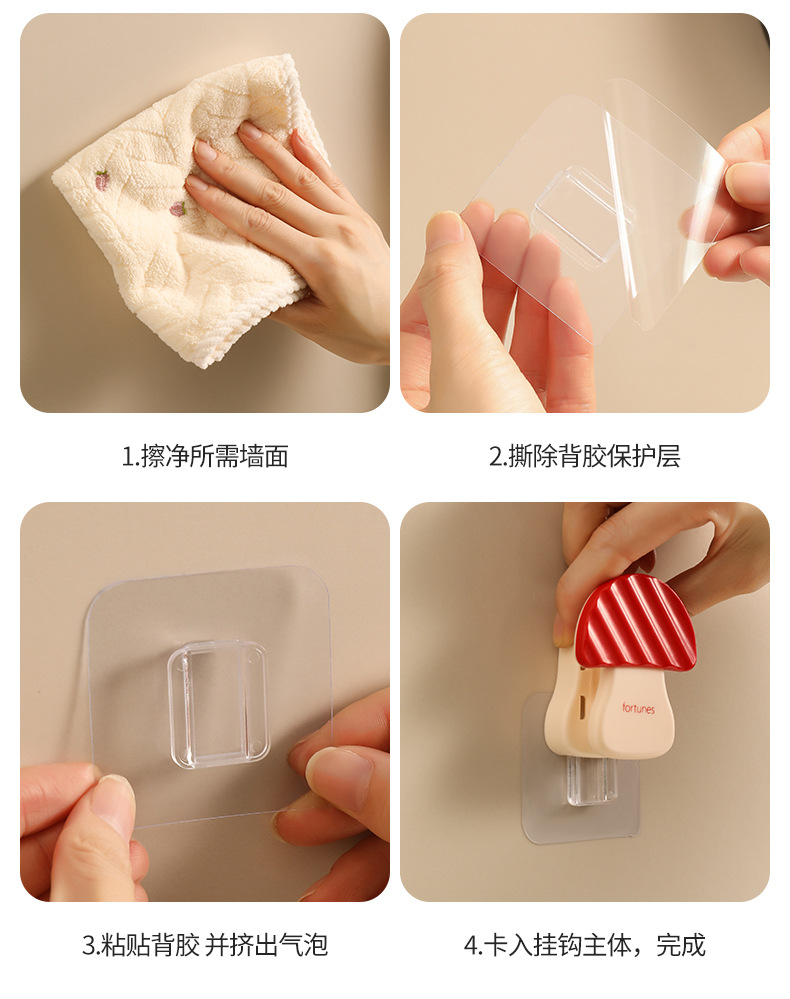 1.擦净所需墙面

2.撕除背胶保护层

3.粘贴背胶 并挤出气泡

fortunes

4.卡入挂钩主体，完成