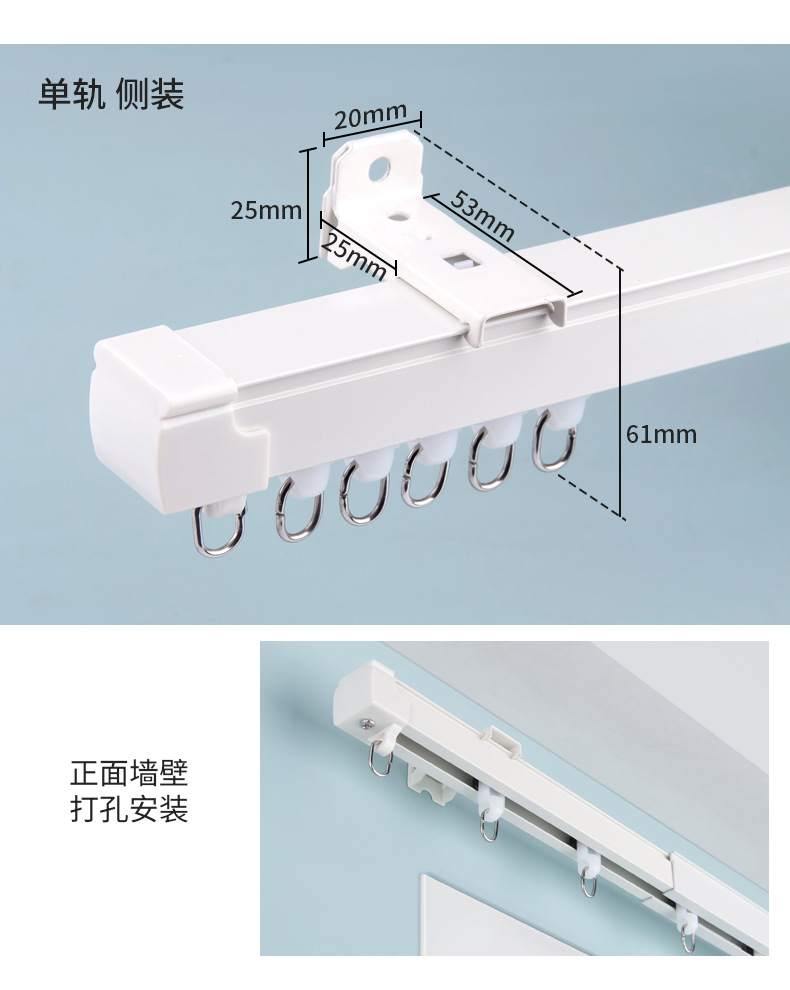 单轨 侧装

20mm
25mm
25mm
53mm
61mm

正面墙壁
打孔安装