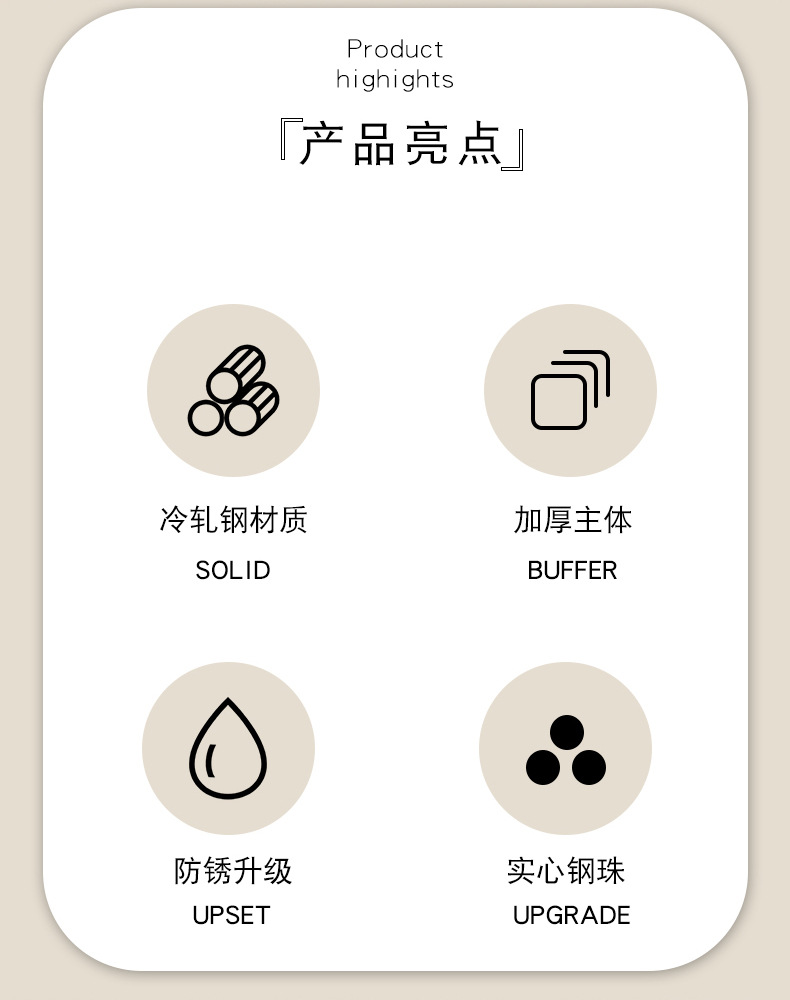 Product
highights

『产品亮点』

冷轧钢材质
SOLID

加厚主体
BUFFER

防锈升级
UPSET

实心钢珠
UPGRADE