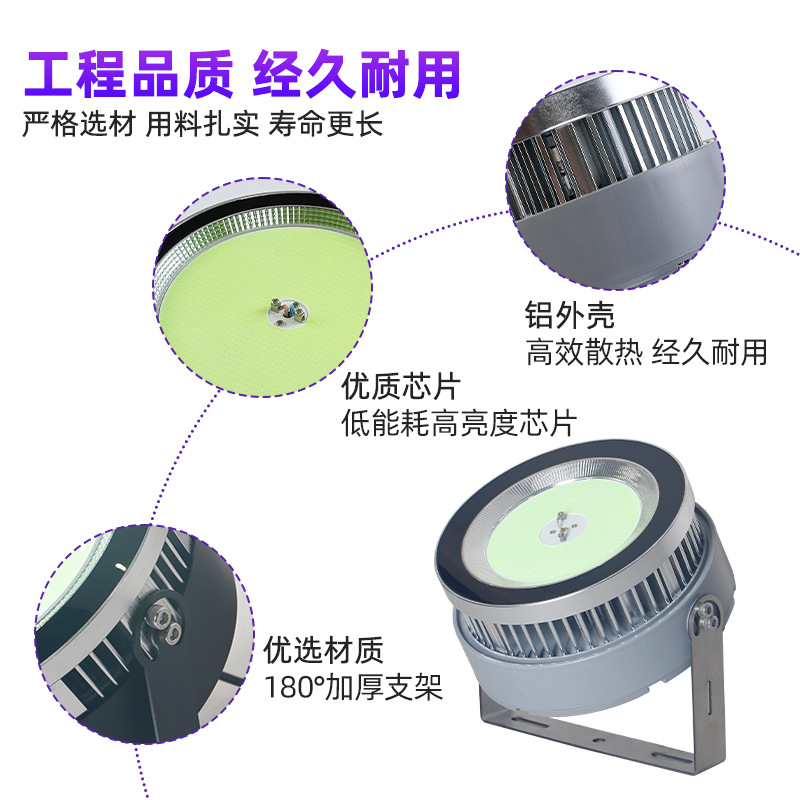 工程品质 经久耐用
严格选材 用料扎实 寿命更长

铝外壳
高效散热 经久耐用

优质芯片
低能耗高亮度芯片

优选材质
180°加厚支架