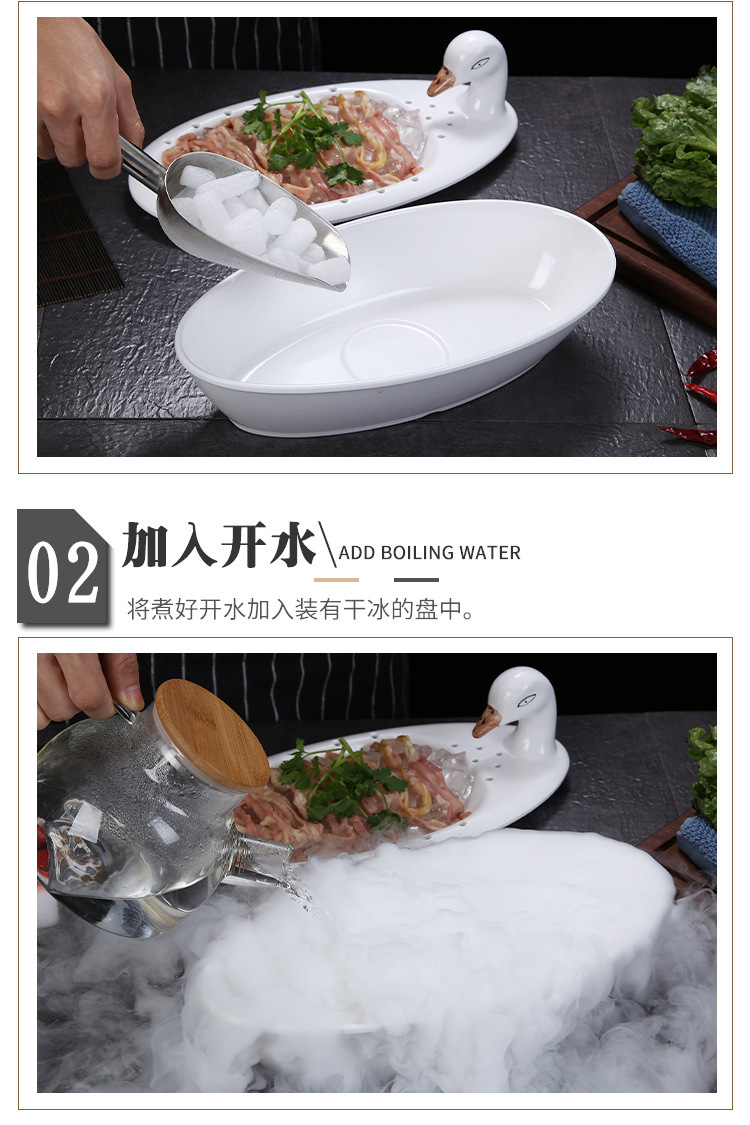 02

加入开水\ADD BOILING WATER

将煮好开水加入装有干冰的盘中。