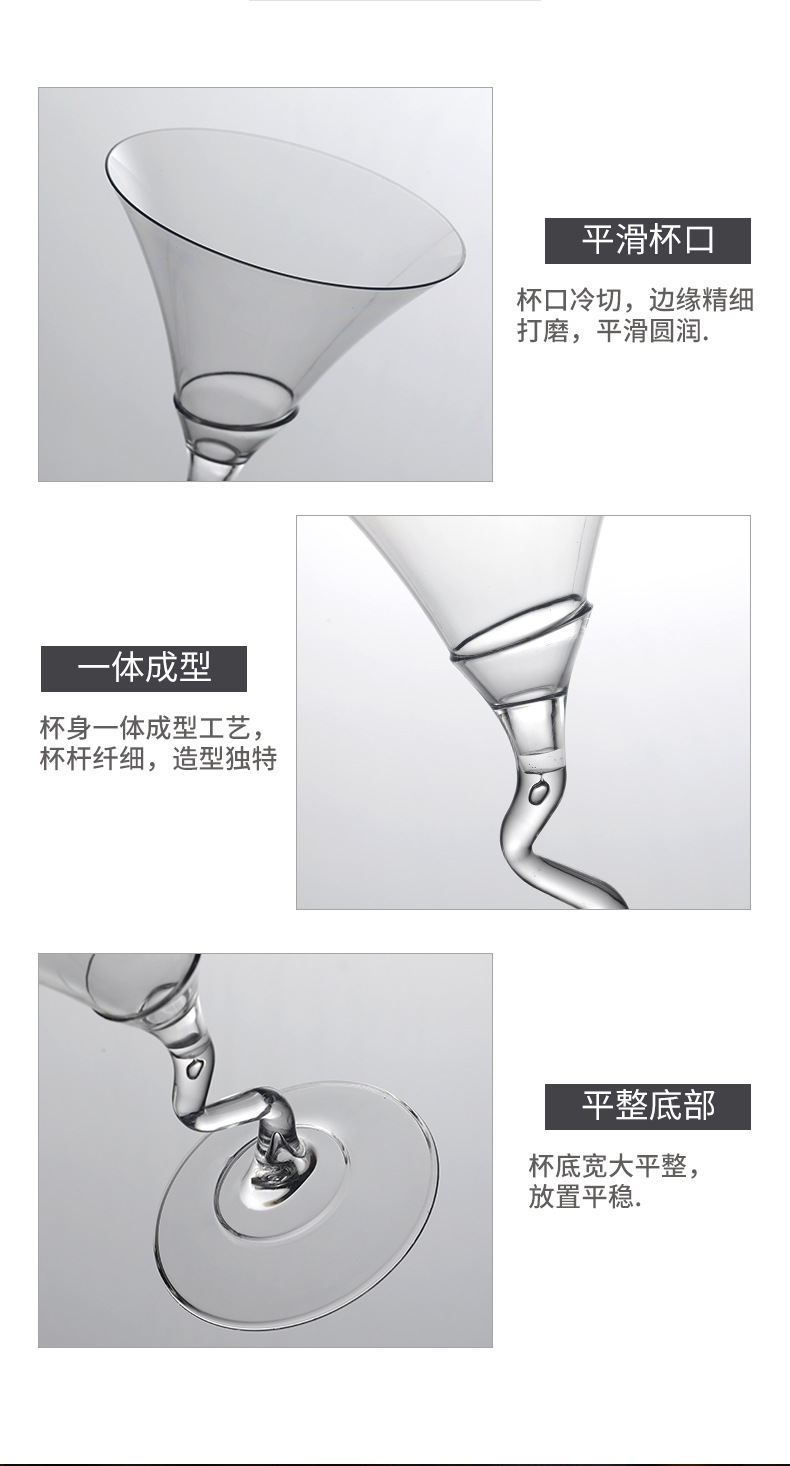 平滑杯口

杯口冷切，边缘精细打磨，平滑圆润.

一体成型

杯身一体成型工艺，杯杆纤细，造型独特

平整底部

杯底宽大平整，放置平稳.