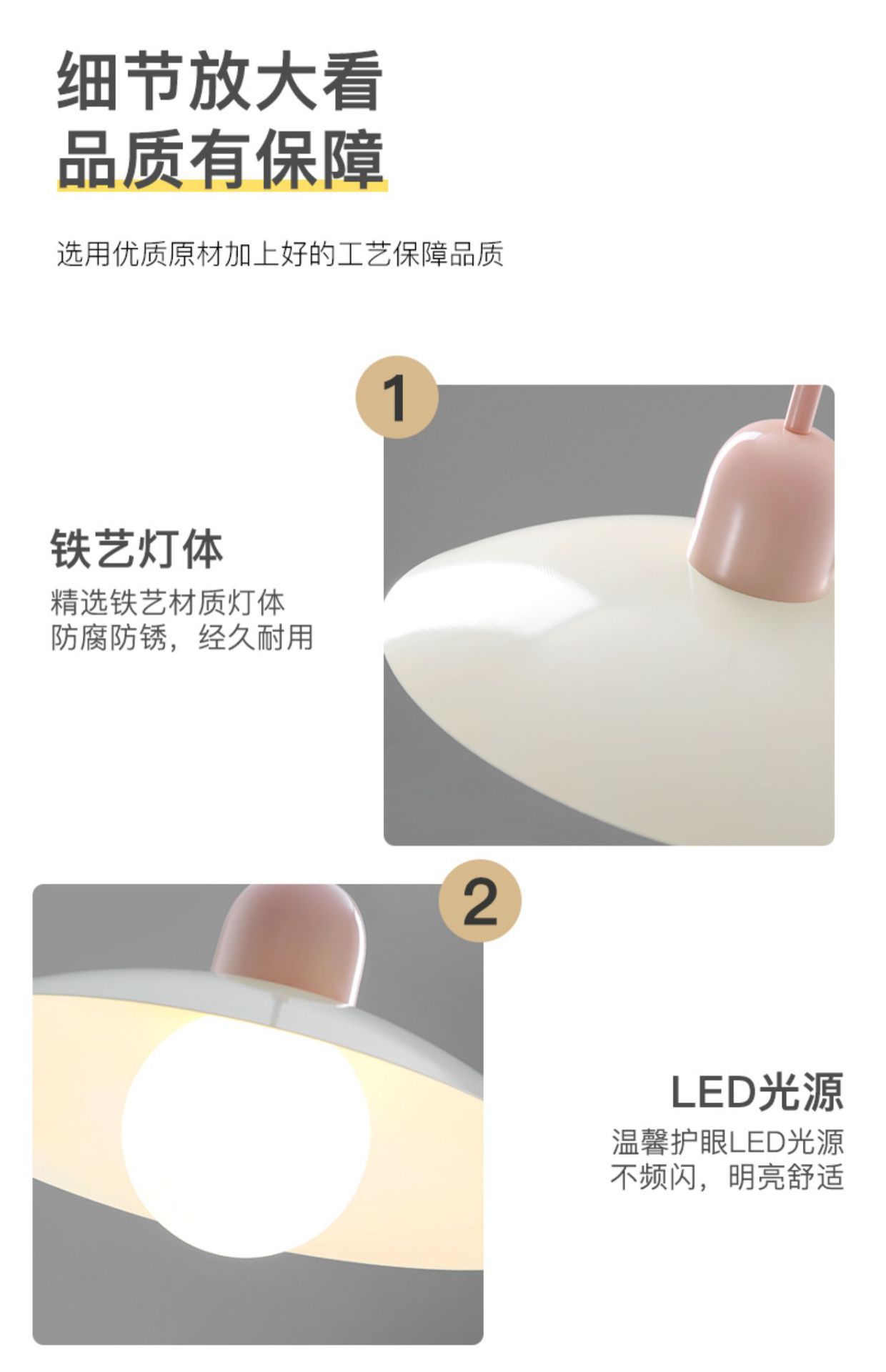 细节放大看
品质有保障

选用优质原材加上好的工艺保障品质

1

铁艺灯体
精选铁艺材质灯体
防腐防锈，经久耐用

2

LED光源
温馨护眼LED光源
不频闪，明亮舒适