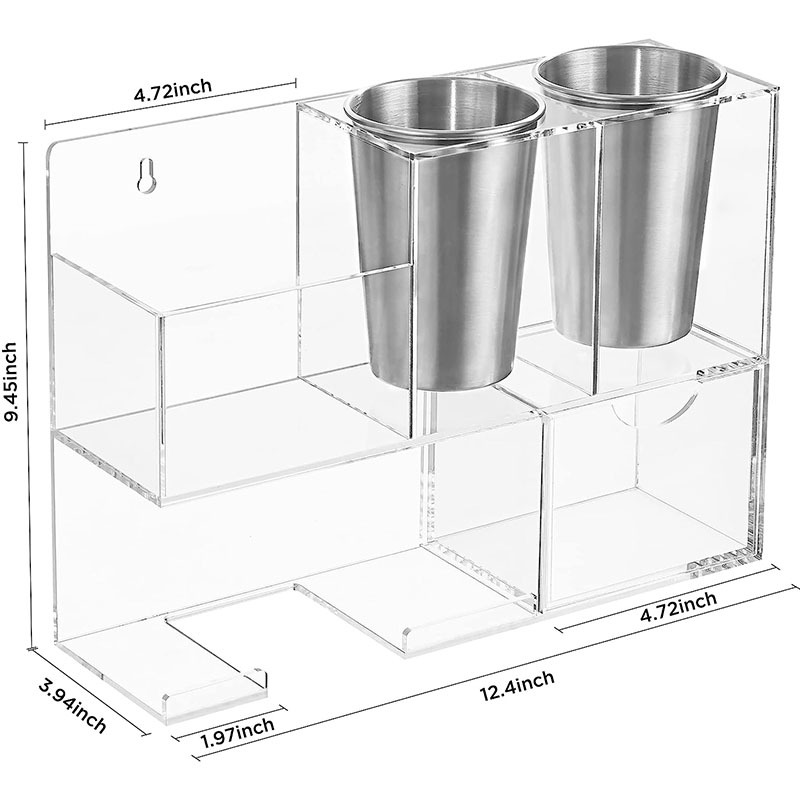 4.72inch

9.45inch

4.72inch

12.4inch

3.94inch

1.97inch