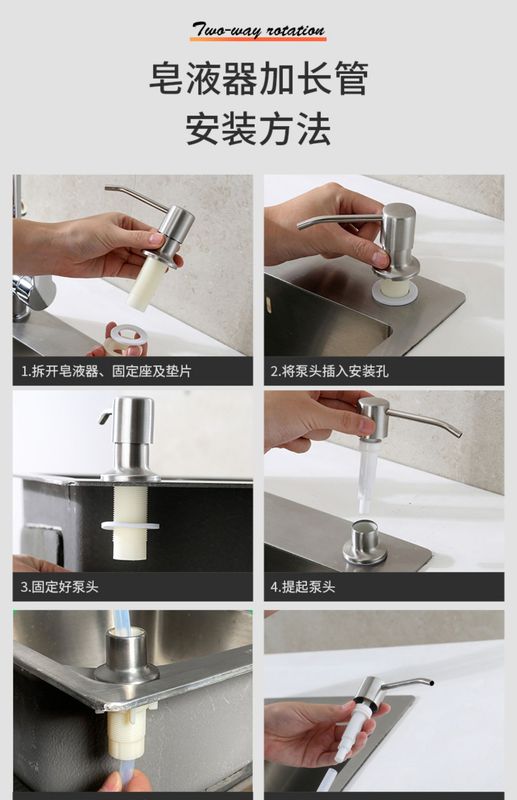 Two-way rotation

皂液器加长管
安装方法

1.拆开皂液器、固定座及垫片

2.将泵头插入安装孔

3.固定好泵头

4.提起泵头