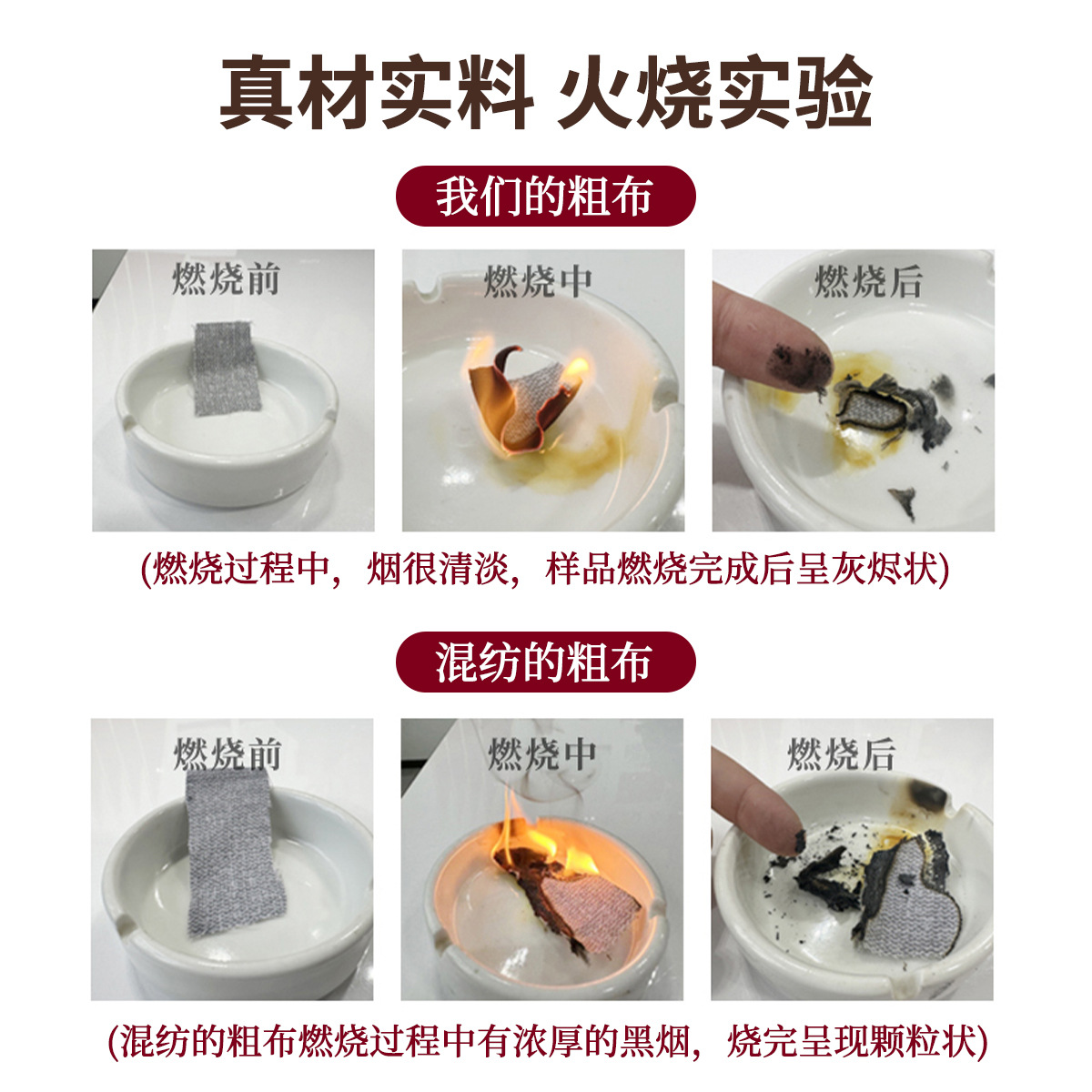 真材实料 火烧实验

我们的粗布

燃烧前

燃烧中

燃烧后

(燃烧过程中，烟很清淡，样品燃烧完成后呈灰烬状)

混纺的粗布

燃烧前

燃烧中

燃烧后

(混纺的粗布燃烧过程中有浓厚的黑烟，烧完呈现颗粒状)