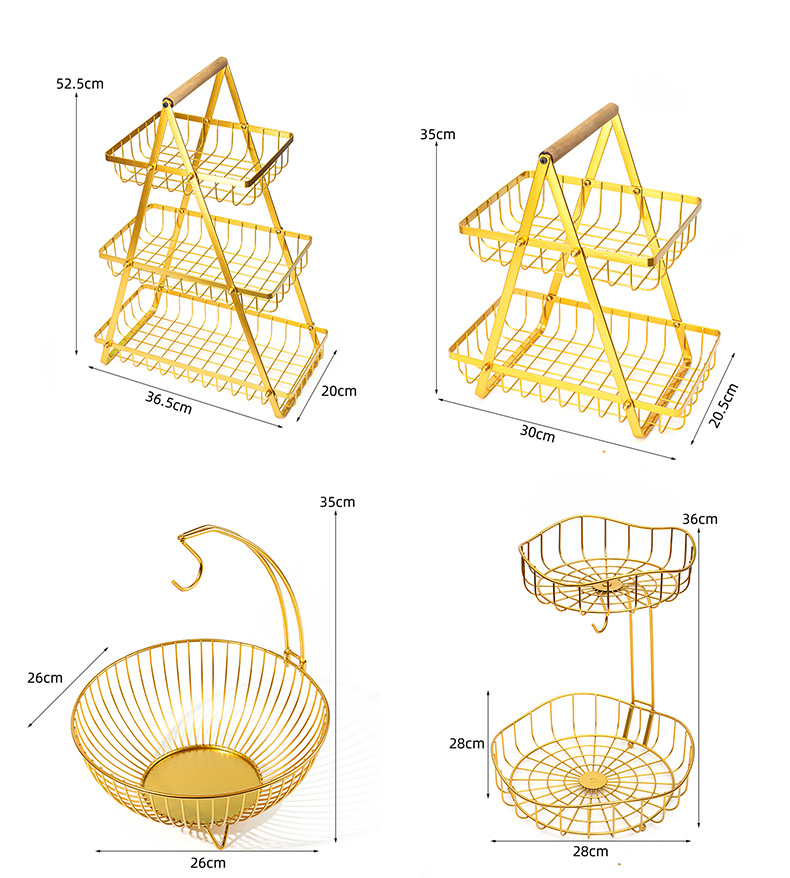 52.5cm
36.5cm
20cm

35cm
30cm
20.5cm

35cm
26cm
26cm

36cm
28cm
28cm