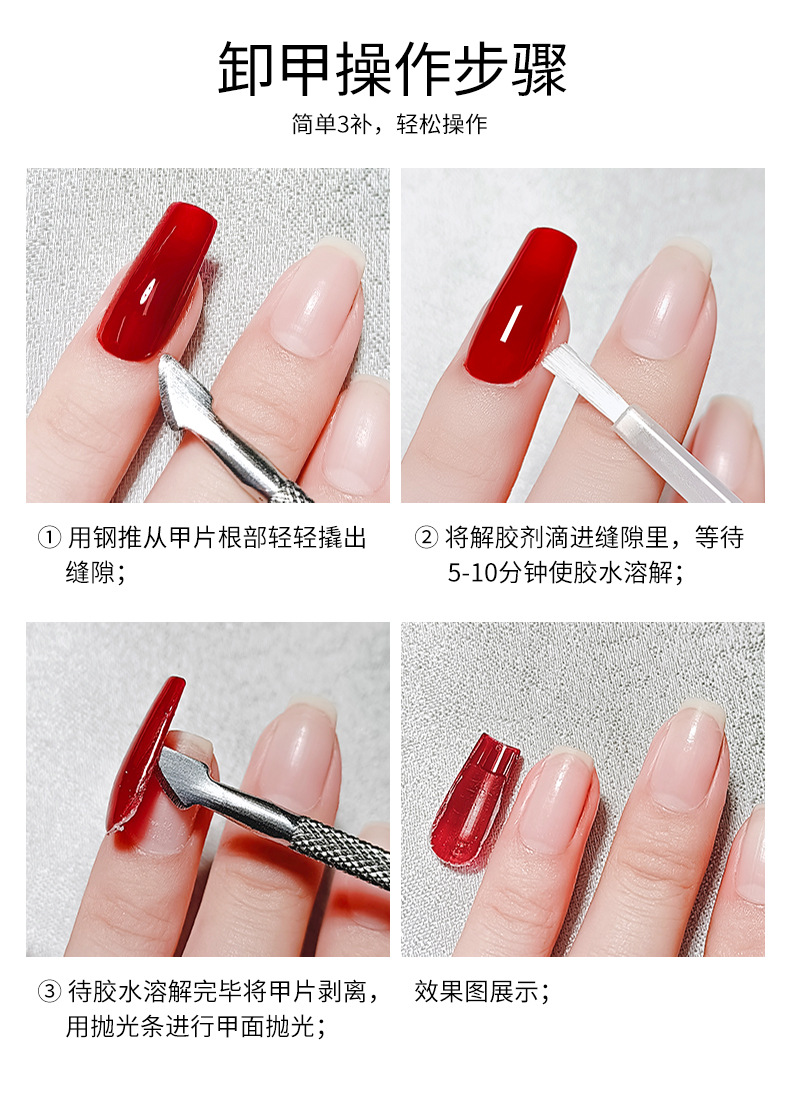 卸甲操作步骤

简单3补，轻松操作

① 用钢推从甲片根部轻轻撬出缝隙；

② 将解胶剂滴进缝隙里，等待5-10分钟使胶水溶解；

③ 待胶水溶解完毕将甲片剥离，用抛光条进行甲面抛光；

效果图展示；