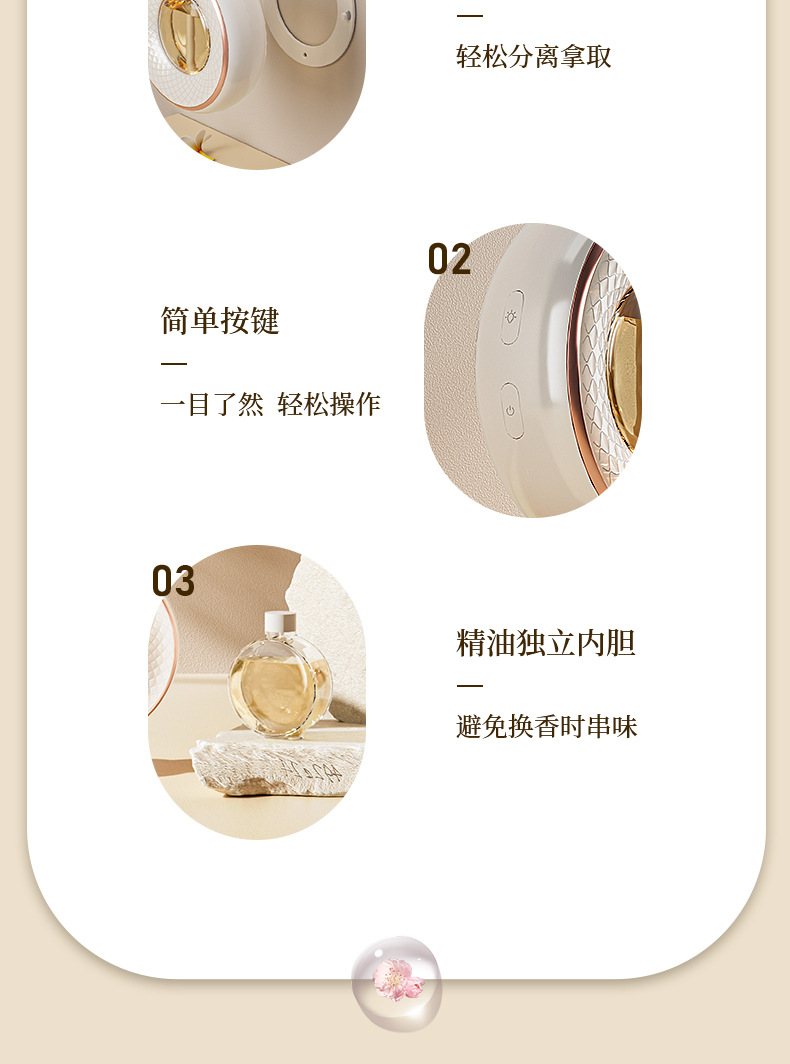 —
轻松分离拿取

02

简单按键
—
一目了然 轻松操作

03

精油独立内胆
—
避免换香时串味