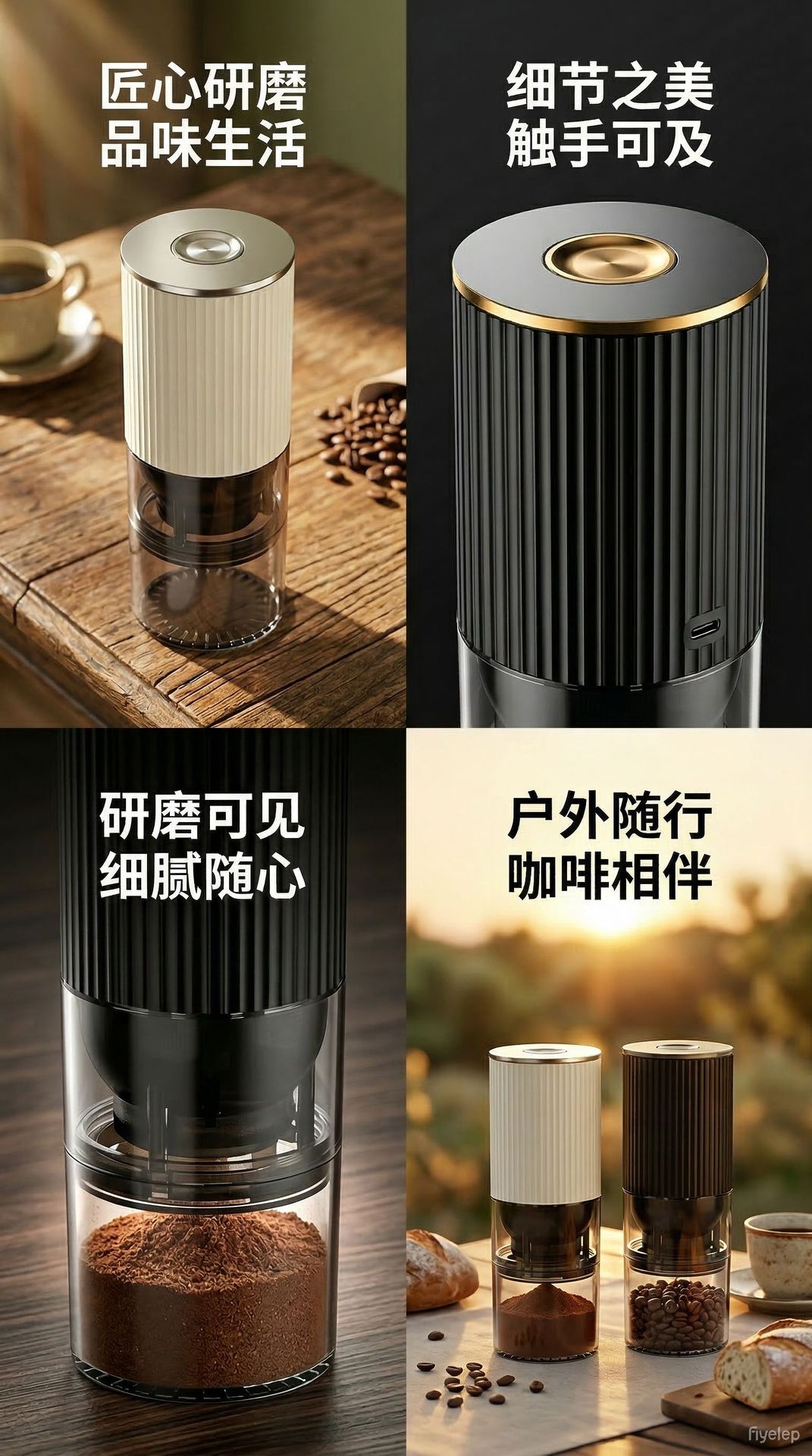 匠心研磨
品味生活

细节之美
触手可及

研磨可见
细腻随心

户外随行
咖啡相伴

fiyelep