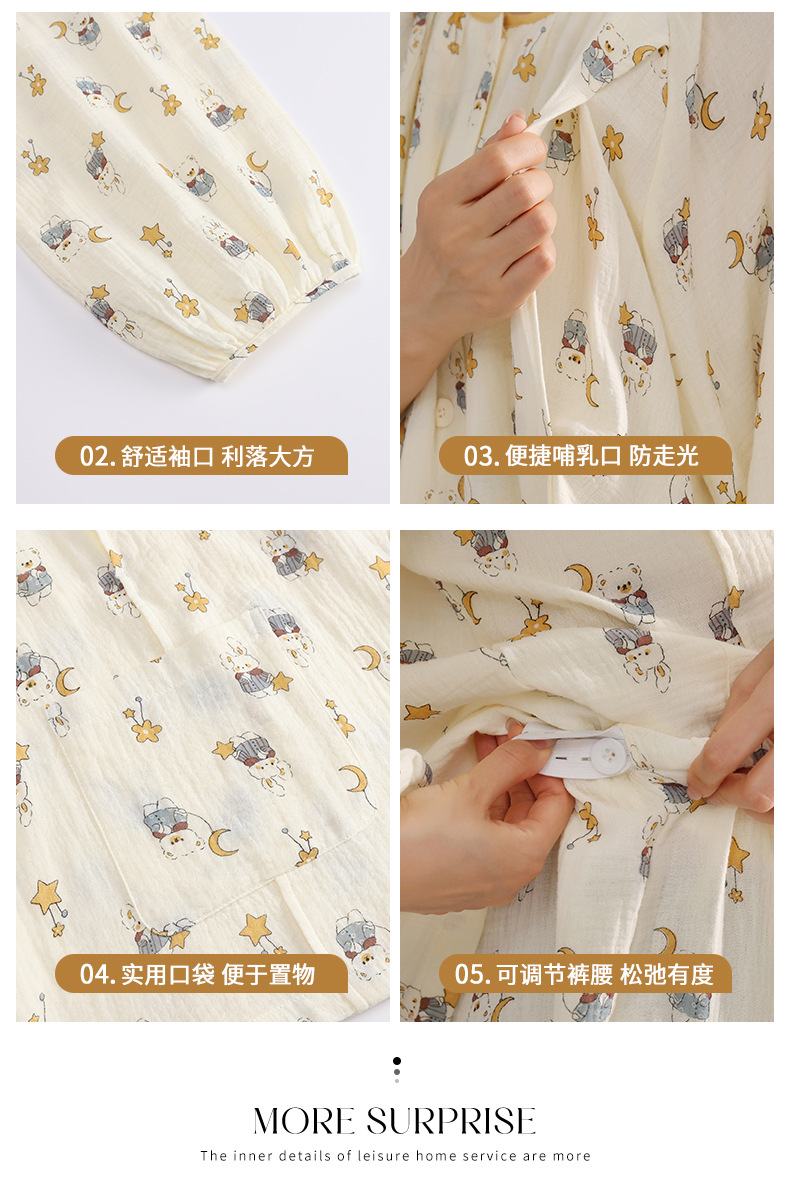 02. 舒适袖口 利落大方

03. 便捷哺乳口 防走光

04. 实用口袋 便于置物

05. 可调节裤腰 松弛有度

MORE SURPRISE

The inner details of leisure home service are more