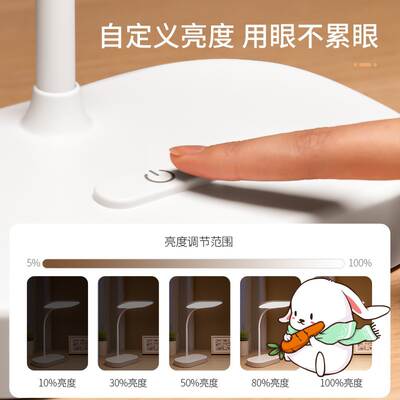 自定义亮度 用眼不累眼

亮度调节范围

5%

100%

10%亮度

30%亮度

50%亮度

80%亮度

100%亮度