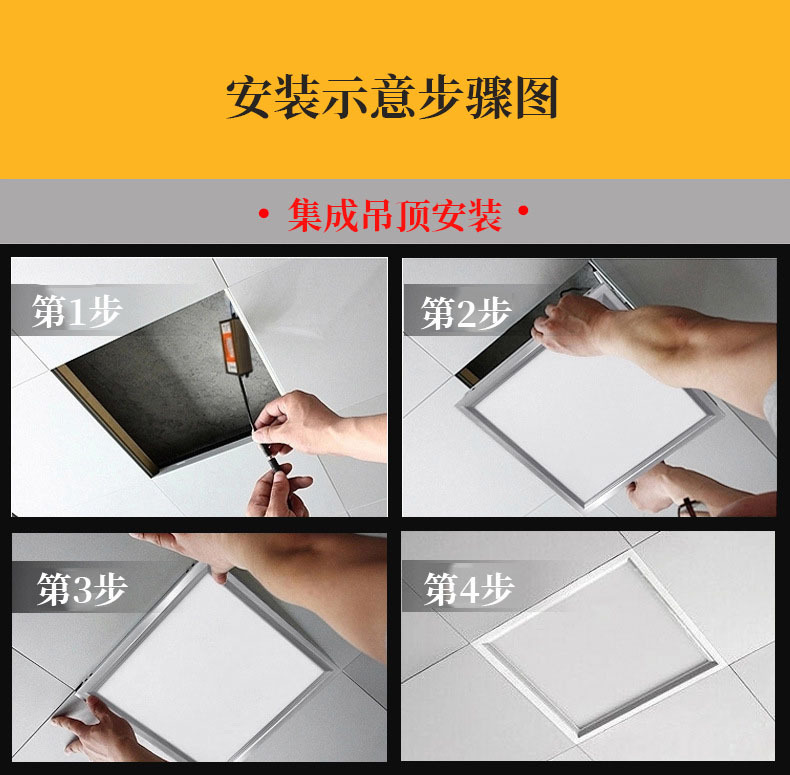 安装示意步骤图

• 集成吊顶安装 •

第1步

第2步

第3步

第4步